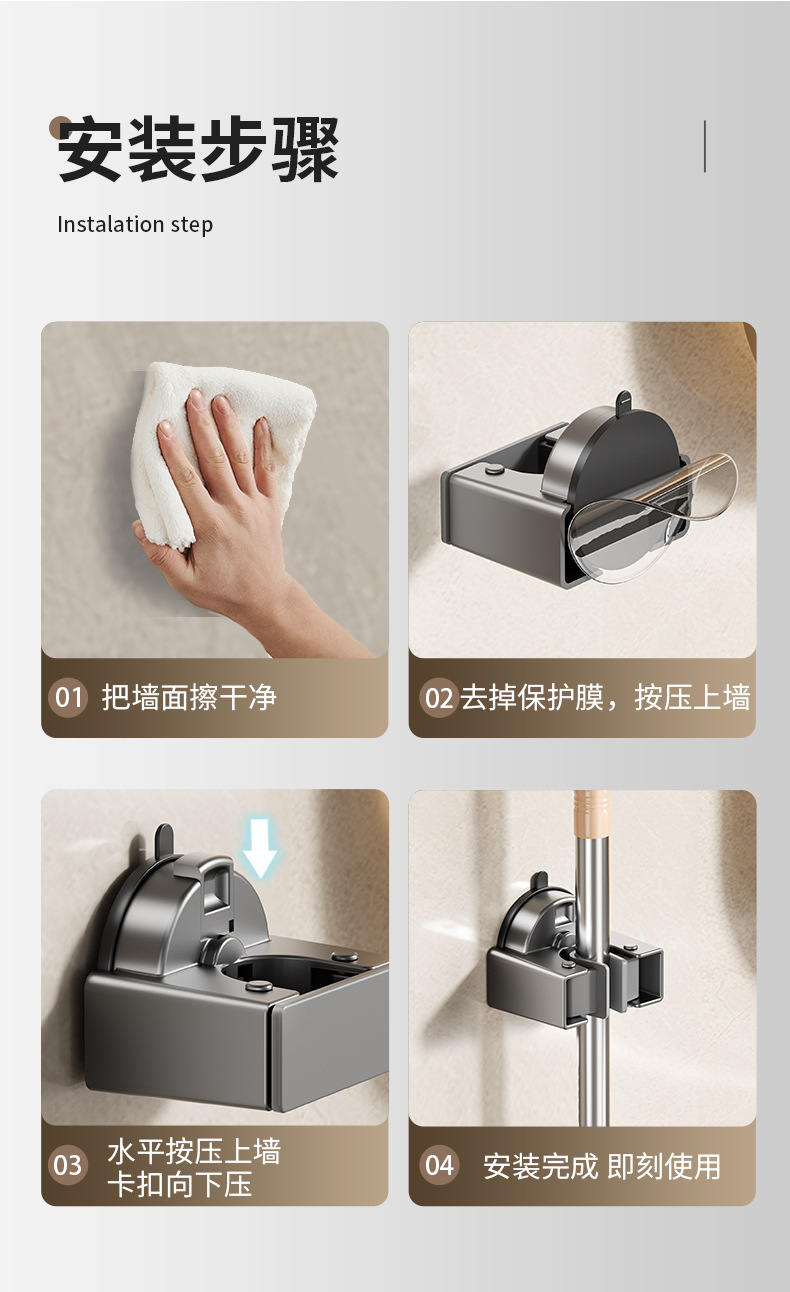 安装步骤

Instalation step

01 把墙面擦干净

02 去掉保护膜，按压上墙

03 水平按压上墙
卡扣向下压

04 安装完成 即刻使用