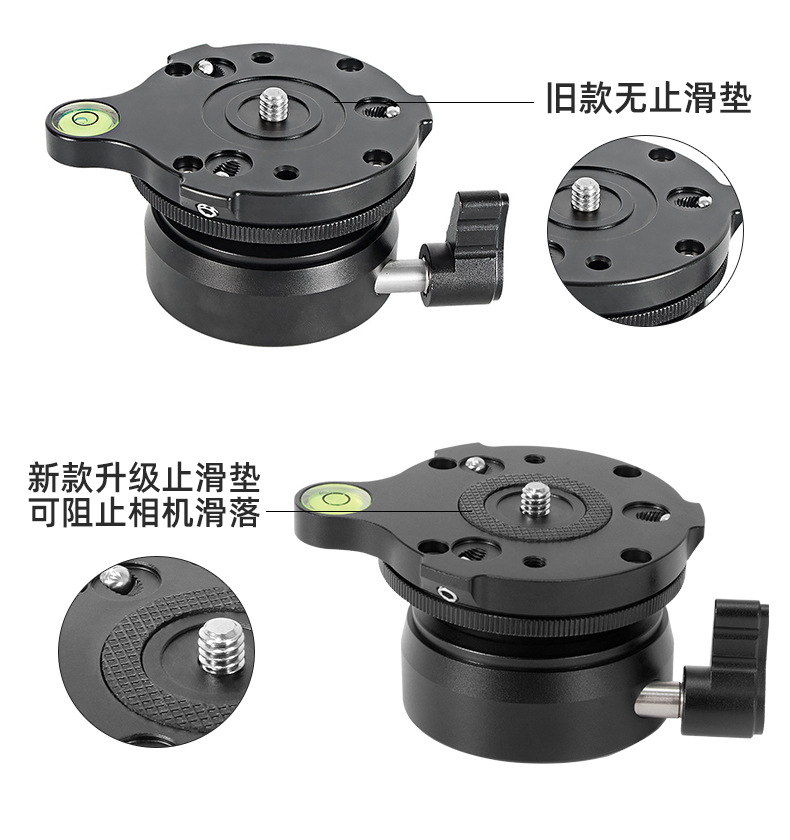 旧款无止滑垫

新款升级止滑垫
可阻止相机滑落