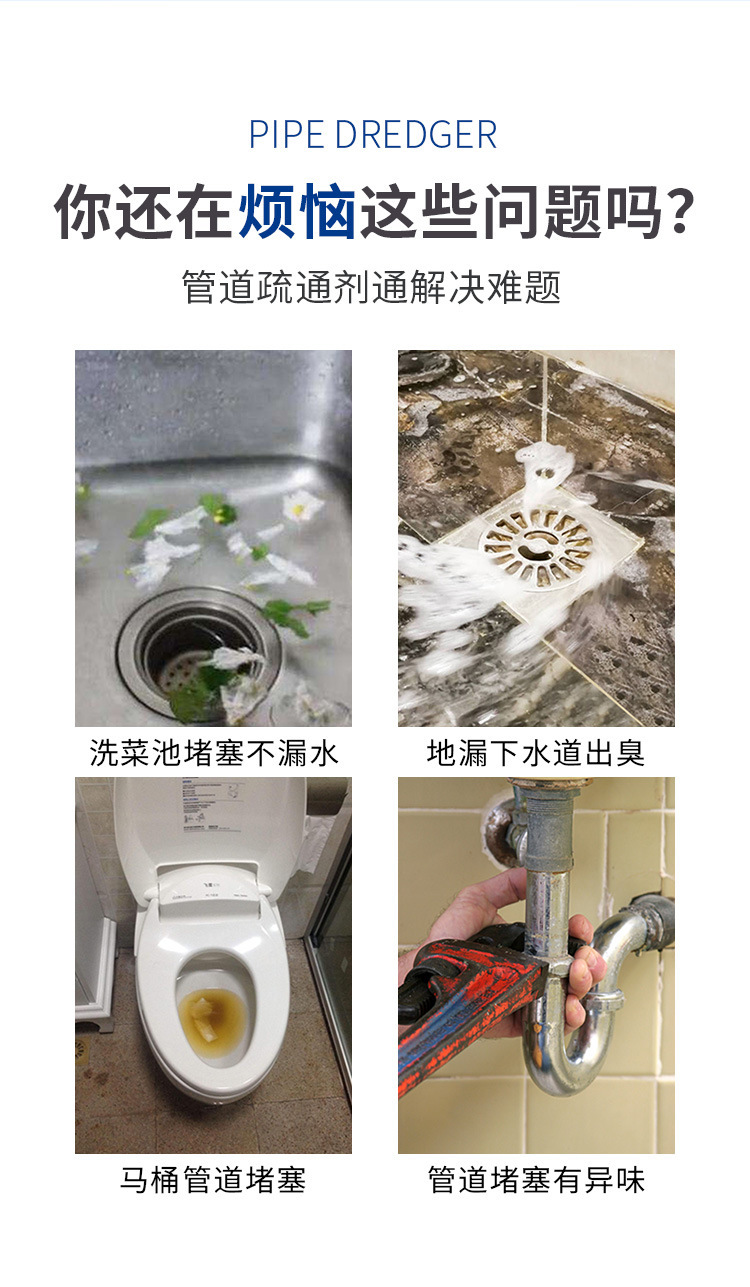 PIPE DREDGER

你还在烦恼这些问题吗?

管道疏通剂通解决难题

洗菜池堵塞不漏水

地漏下水道出臭

马桶管道堵塞

管道堵塞有异味