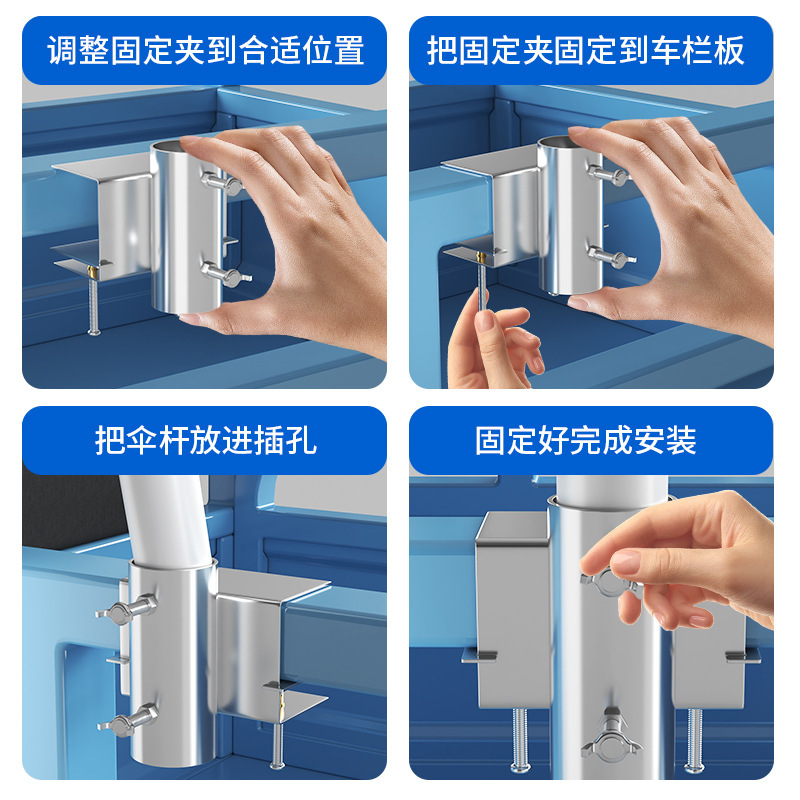 调整固定夹到合适位置

把固定夹固定到车栏板

把伞杆放进插孔

固定好完成安装