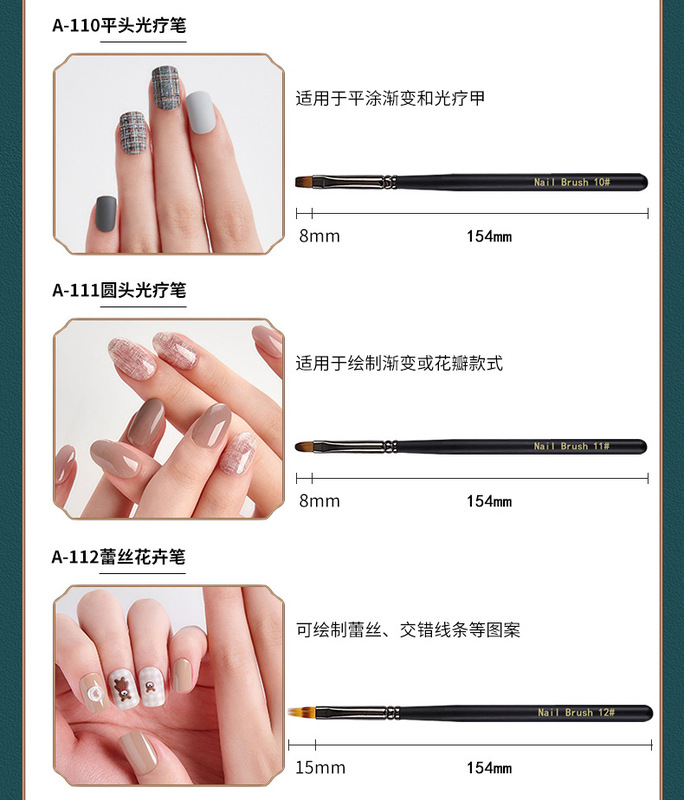 A-110平头光疗笔

适用于平涂渐变和光疗甲

Nail Brush 10#

8mm

154mm

A-111圆头光疗笔

适用于绘制渐变或花瓣款式

Nail Brush 11#

8mm

154mm

A-112蕾丝花卉笔

可绘制蕾丝、交错线条等图案

Nail Brush 12#

15mm

154mm