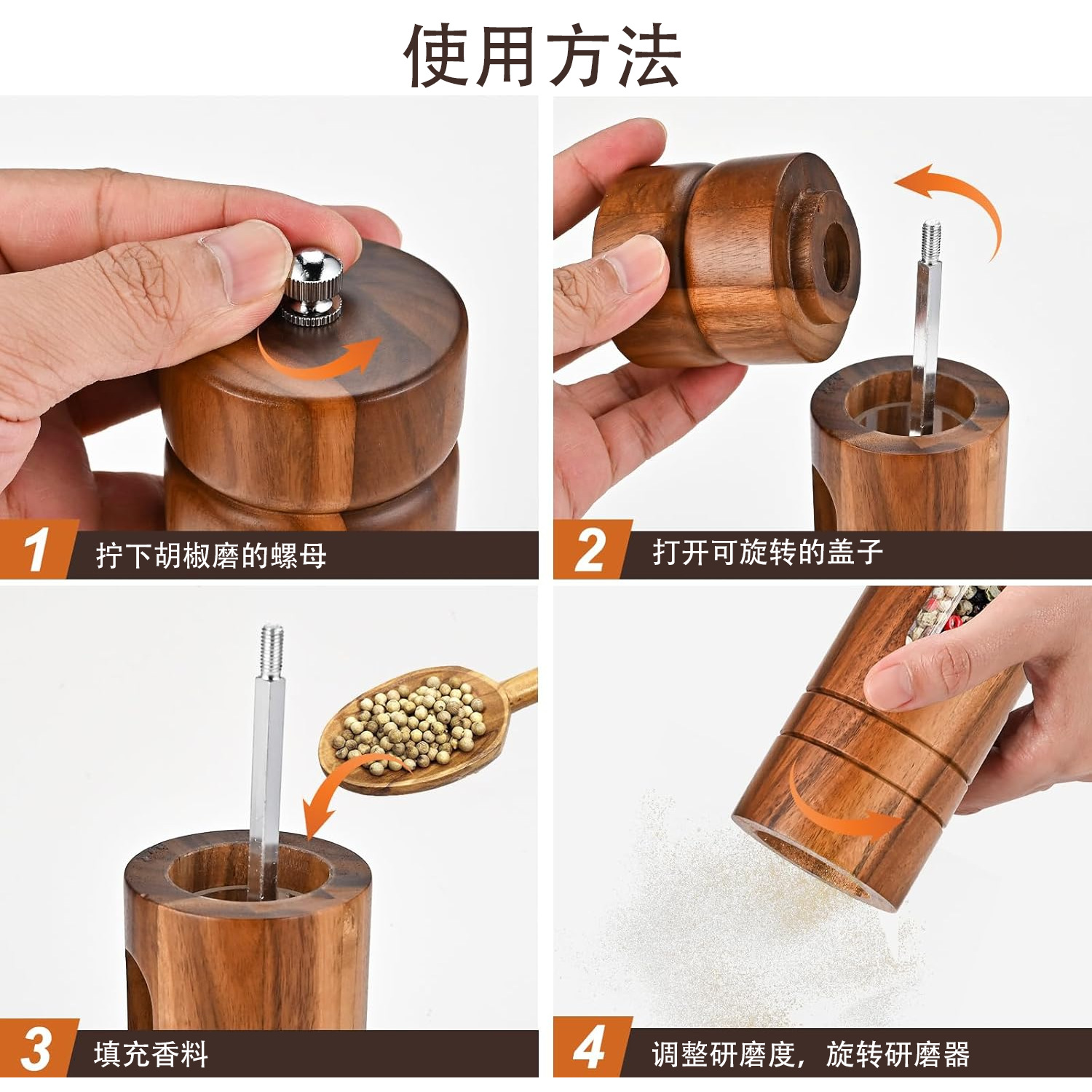 使用方法

1 拧下胡椒磨的螺母

2 打开可旋转的盖子

3 填充香料

4 调整研磨度，旋转研磨器