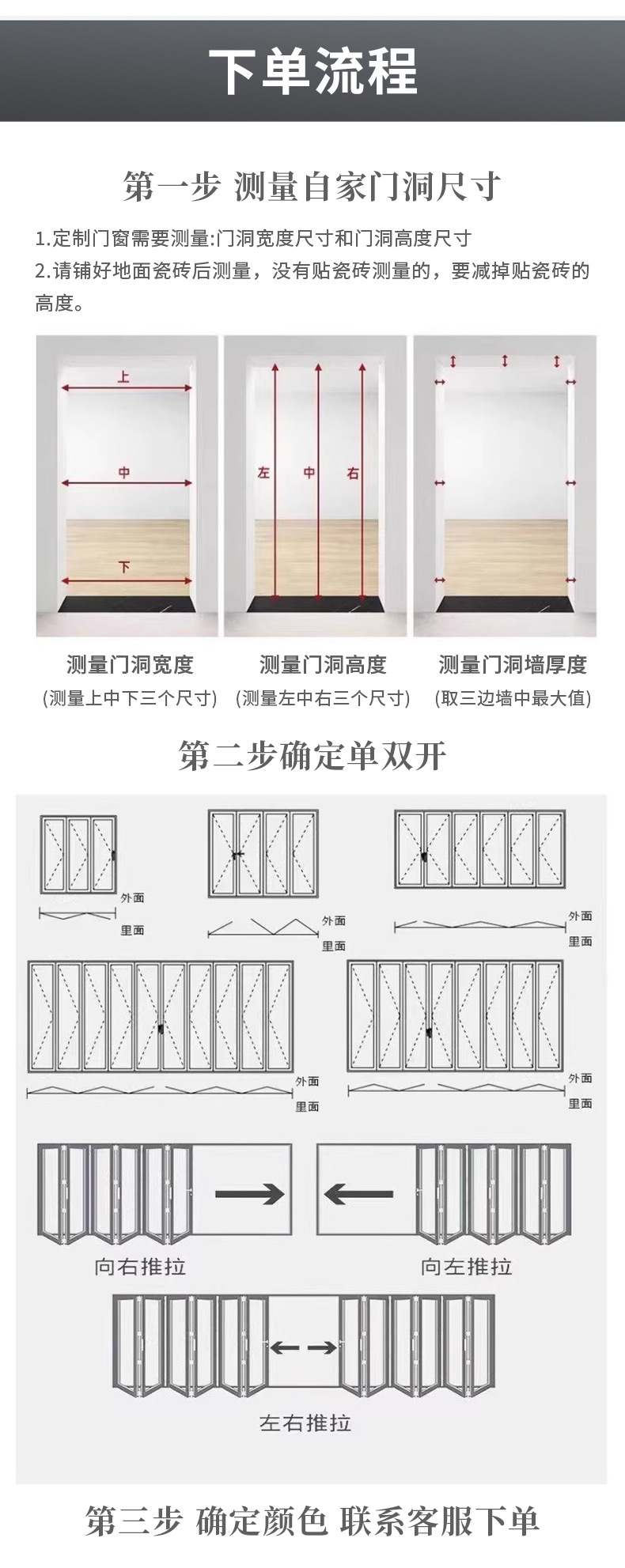 下单流程

第一步 测量自家门洞尺寸

1.定制门窗需要测量:门洞宽度尺寸和门洞高度尺寸
2.请铺好地面瓷砖后测量，没有贴瓷砖测量的，要减掉贴瓷砖的高度。

上
中
下

左 中 右

测量门洞宽度
(测量上中下三个尺寸)

测量门洞高度
(测量左中右三个尺寸)

测量门洞墙厚度
(取三边墙中最大值)

第二步确定单双开

外面
里面

外面
里面

外面
里面

外面
里面

外面
里面

向右推拉

向左推拉

左右推拉

第三步 确定颜色 联系客服下单