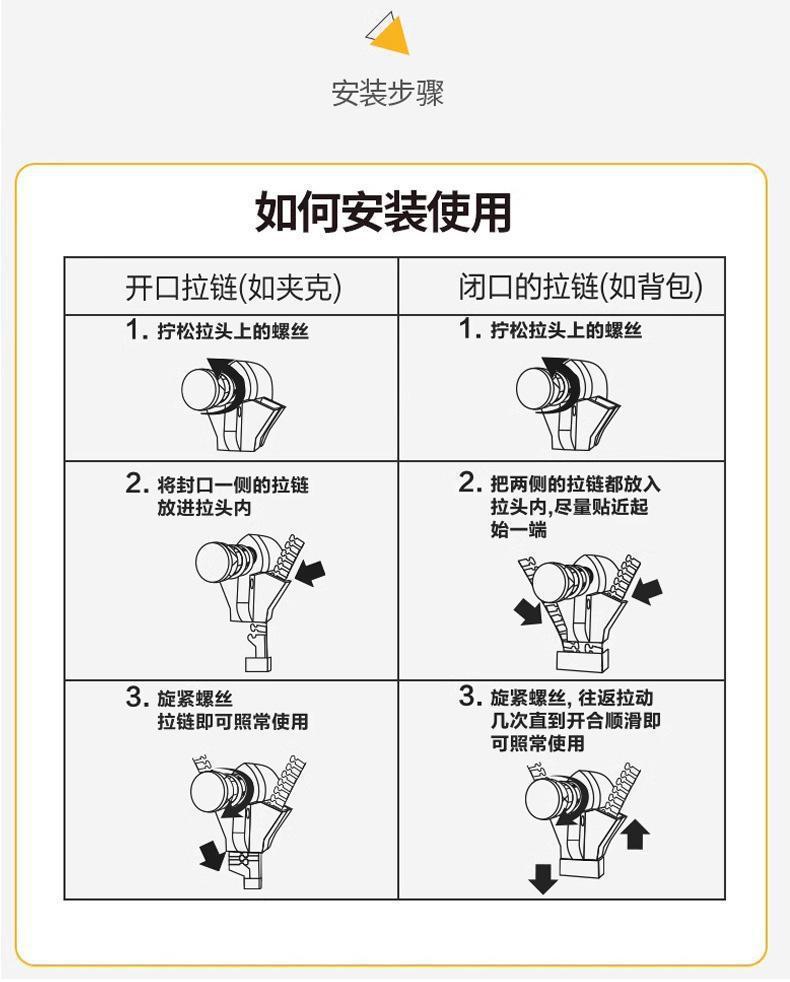 安装步骤

如何安装使用

| 开口拉链(如夹克) | 闭口的拉链(如背包) |
|---|---|
| 1. 拧松拉头上的螺丝 | 1. 拧松拉头上的螺丝 |
| 2. 将封口一侧的拉链放进拉头内 | 2. 把两侧的拉链都放入拉头内,尽量贴近起始一端 |
| 3. 旋紧螺丝 拉链即可照常使用 | 3. 旋紧螺丝, 往返拉动几次直到开合顺滑即可照常使用 |