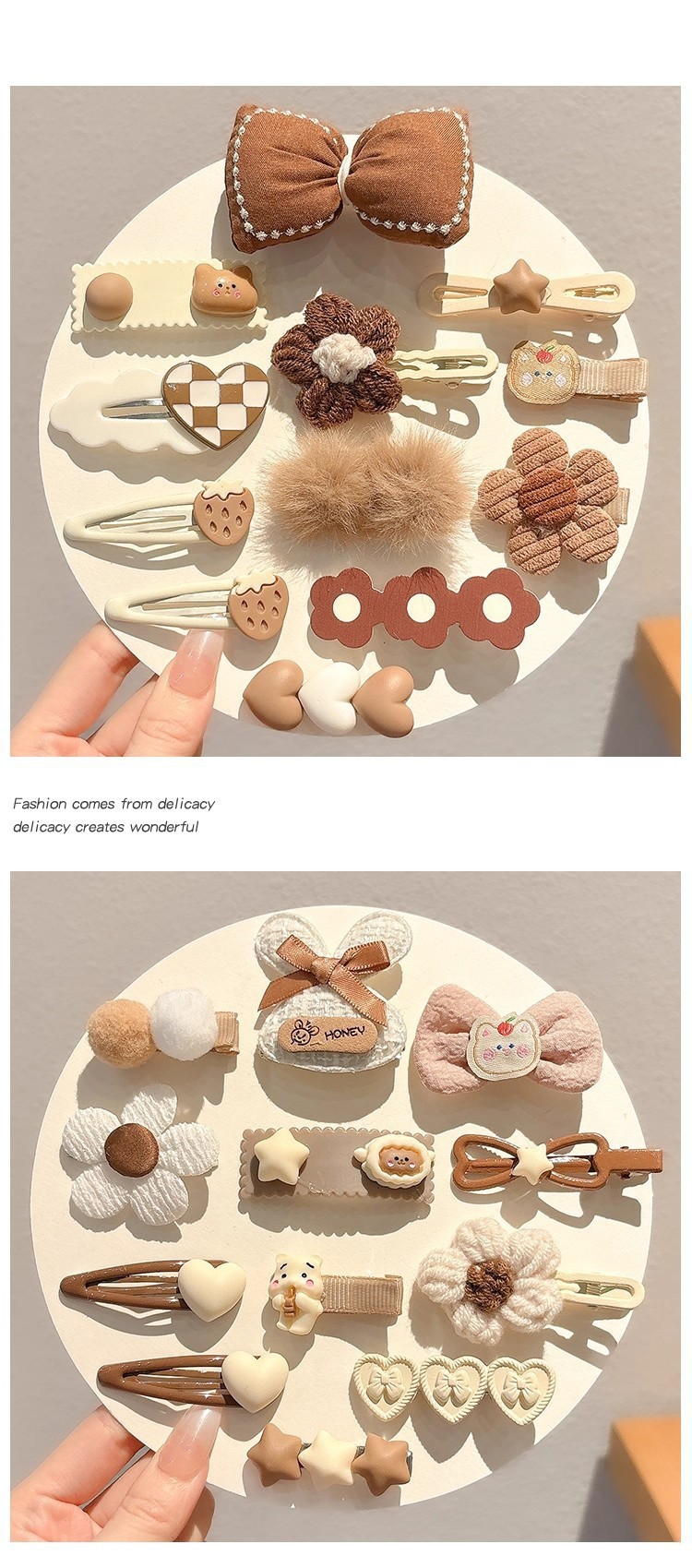 Fashion comes from delicacy
delicacy creates wonderful

HONEY