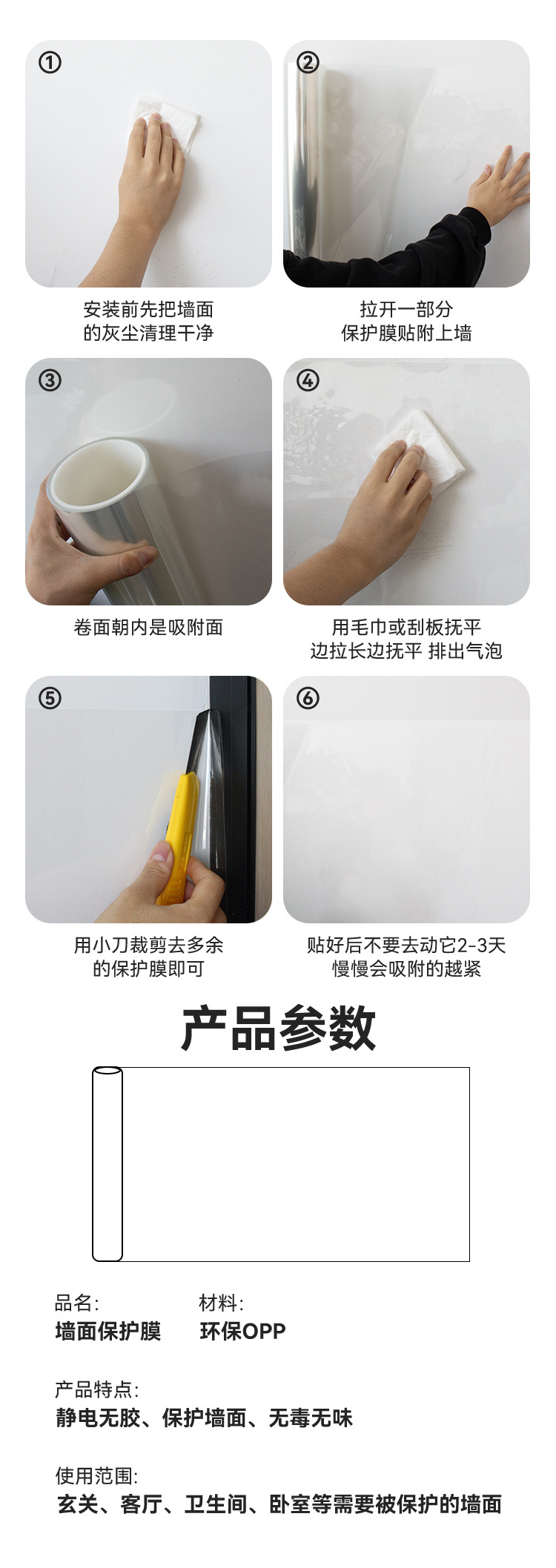 ①
安装前先把墙面
的灰尘清理干净

②
拉开一部分
保护膜贴附上墙

③
卷面朝内是吸附面

④
用毛巾或刮板抚平
边拉长边抚平 排出气泡

⑤
用小刀裁剪去多余
的保护膜即可

⑥
贴好后不要去动它2-3天
慢慢会吸附的越紧

产品参数

品名:
墙面保护膜

材料:
环保OPP

产品特点:
静电无胶、保护墙面、无毒无味

使用范围:
玄关、客厅、卫生间、卧室等需要被保护的墙面