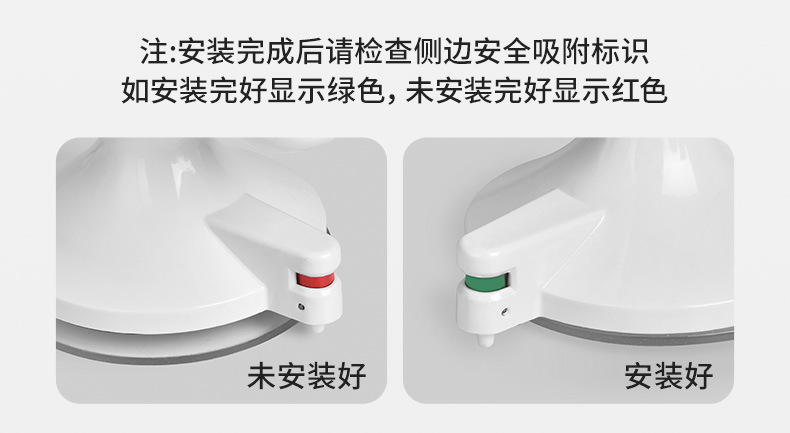 注:安装完成后请检查侧边安全吸附标识
如安装完好显示绿色，未安装完好显示红色

未安装好

安装好