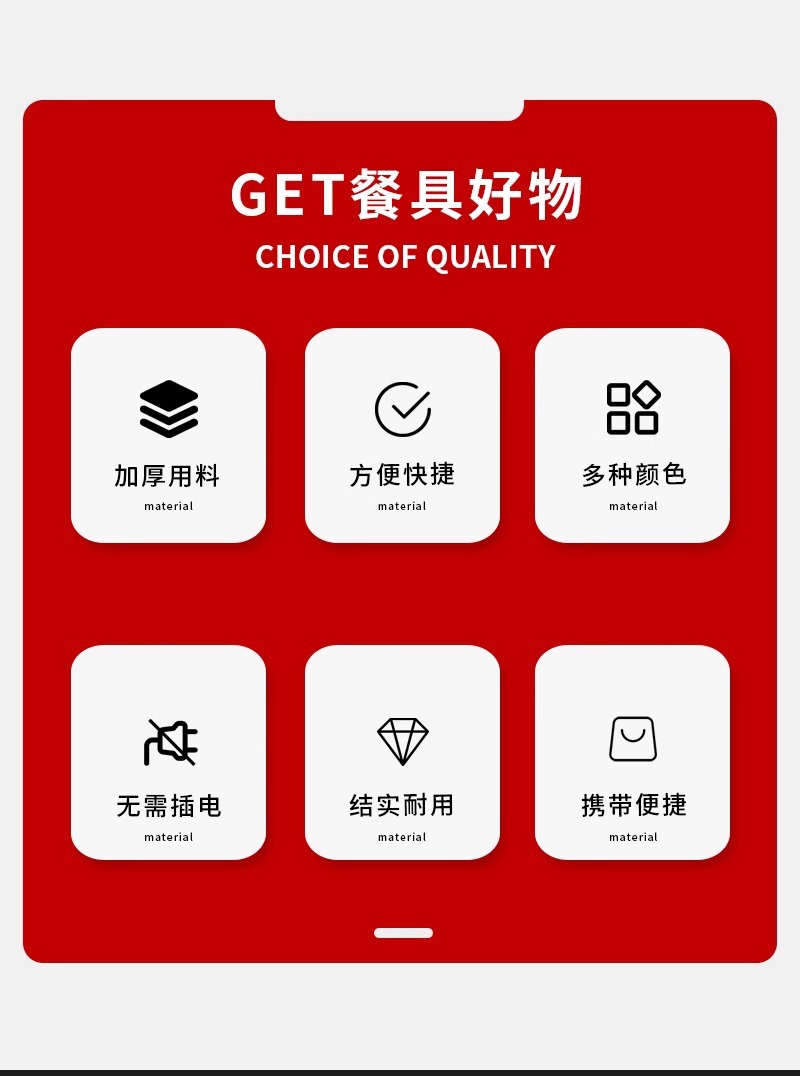 GET餐具好物
CHOICE OF QUALITY

加厚用料
material

方便快捷
material

多种颜色
material

无需插电
material

结实耐用
material

携带便捷
material