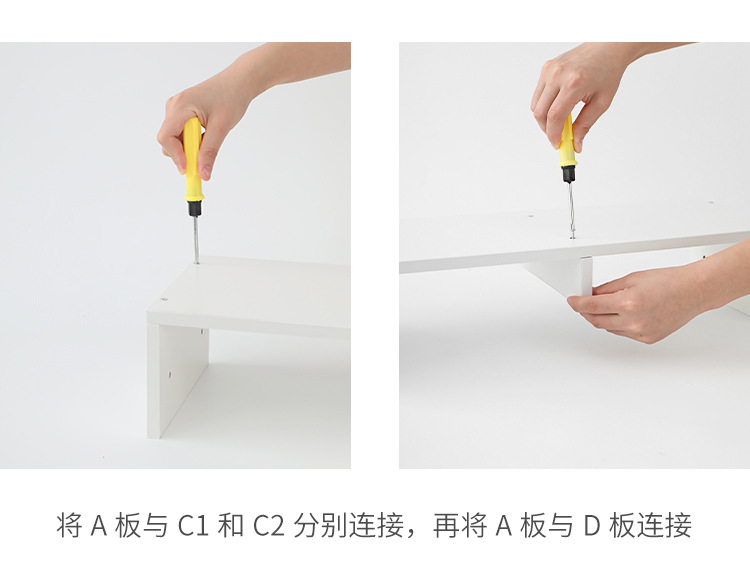 将 A 板与 C1 和 C2 分别连接，再将 A 板与 D 板连接