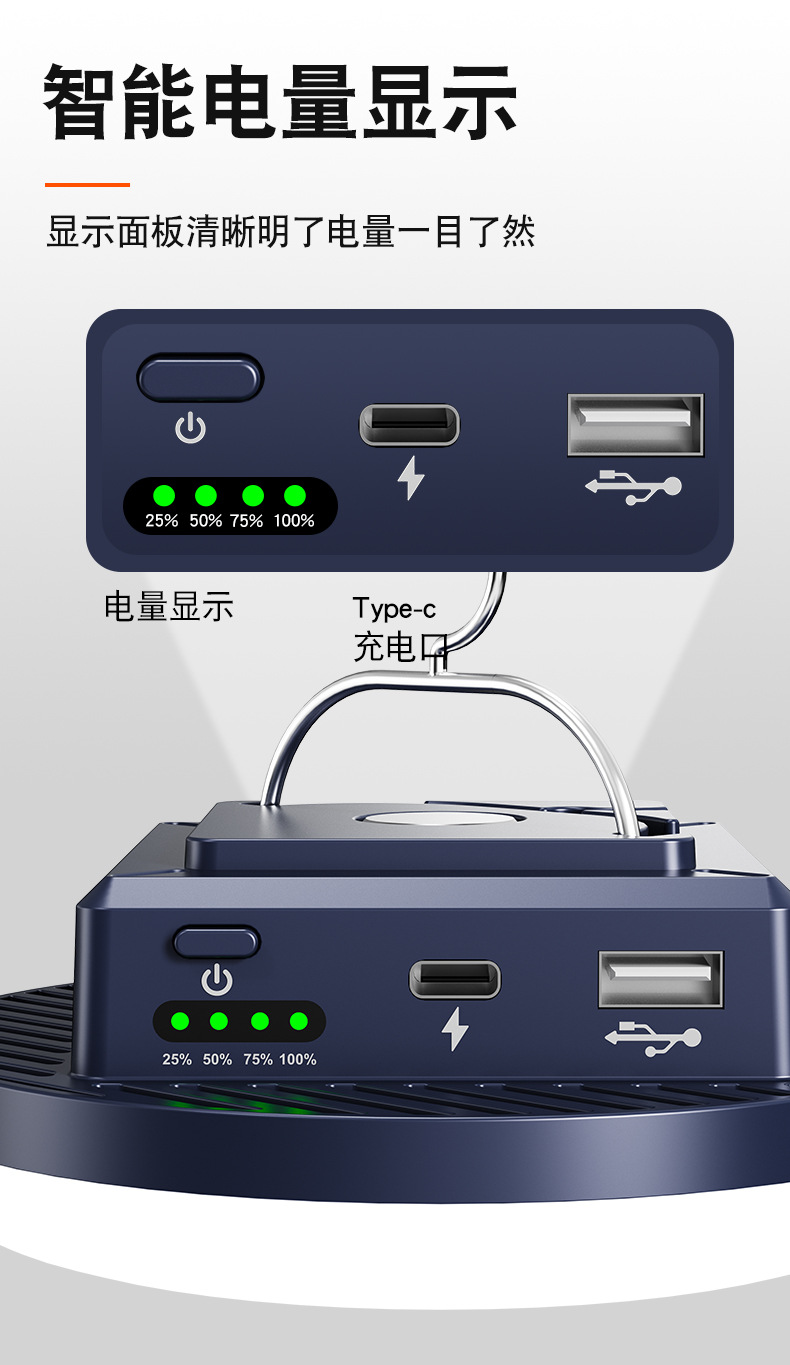 智能电量显示

显示面板清晰明了电量一目了然

25% 50% 75% 100%

电量显示

Type-c
充电口

25% 50% 75% 100%