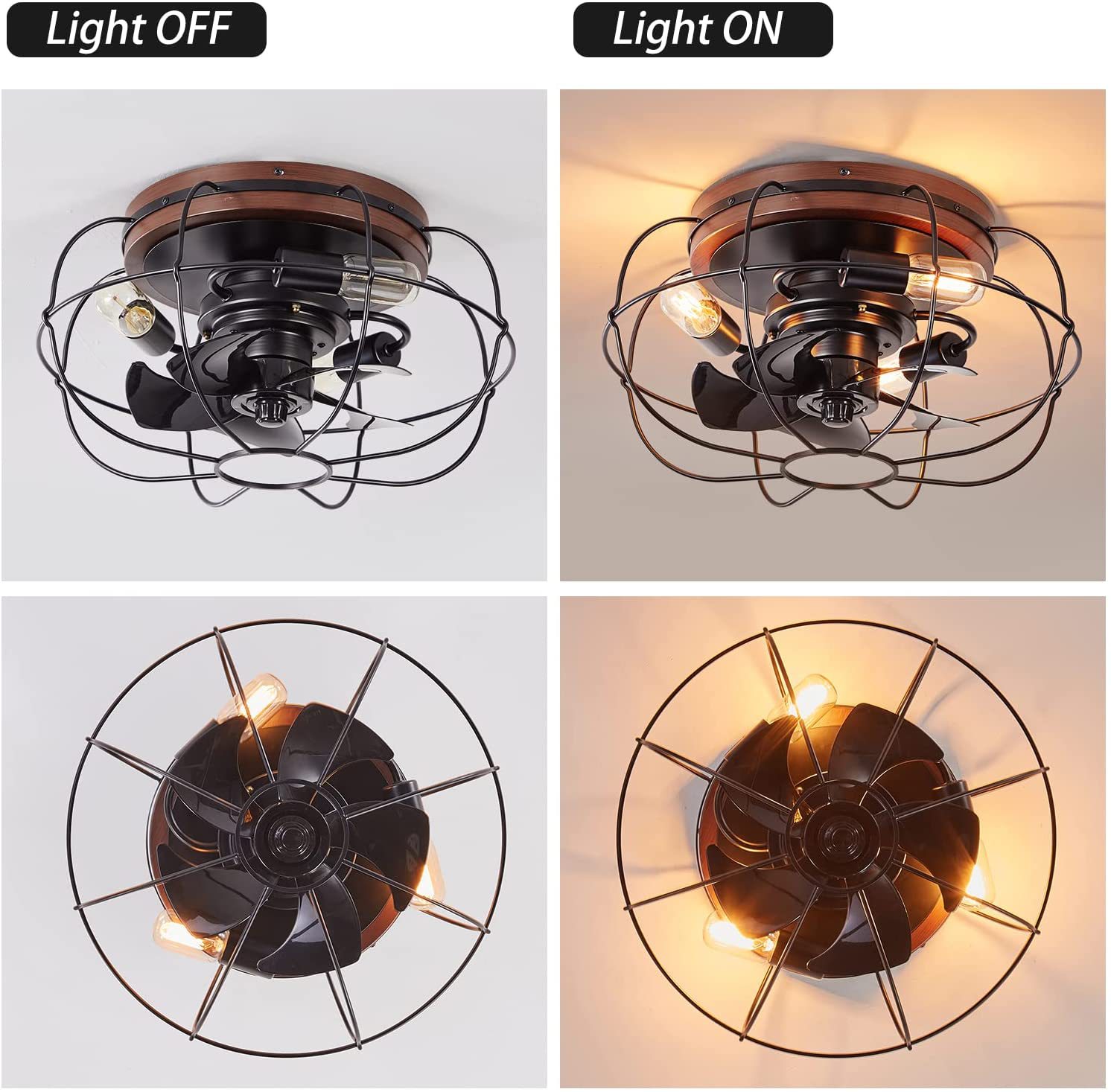 Light OFF

Light ON