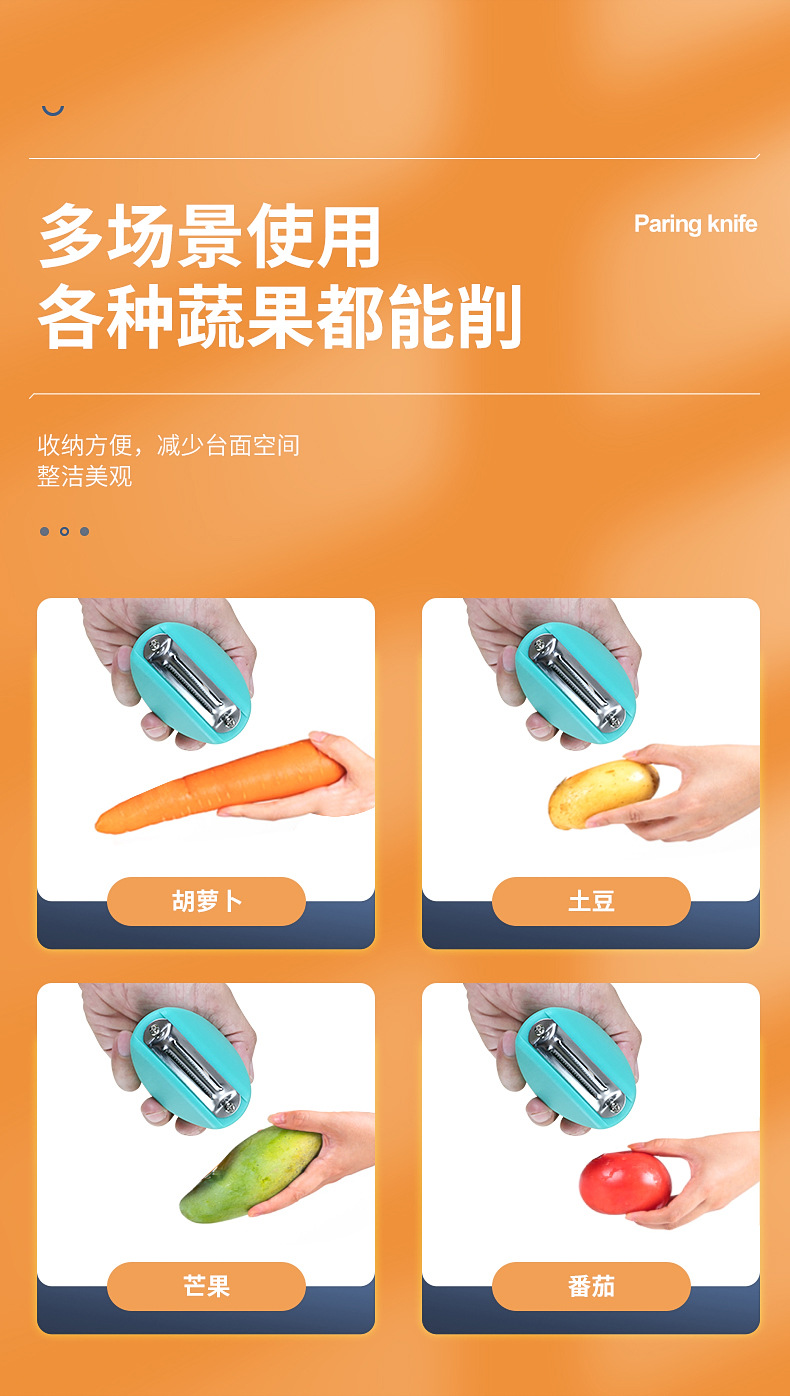 多场景使用
各种蔬果都能削

Paring knife

收纳方便，减少台面空间
整洁美观

胡萝卜

土豆

芒果

番茄