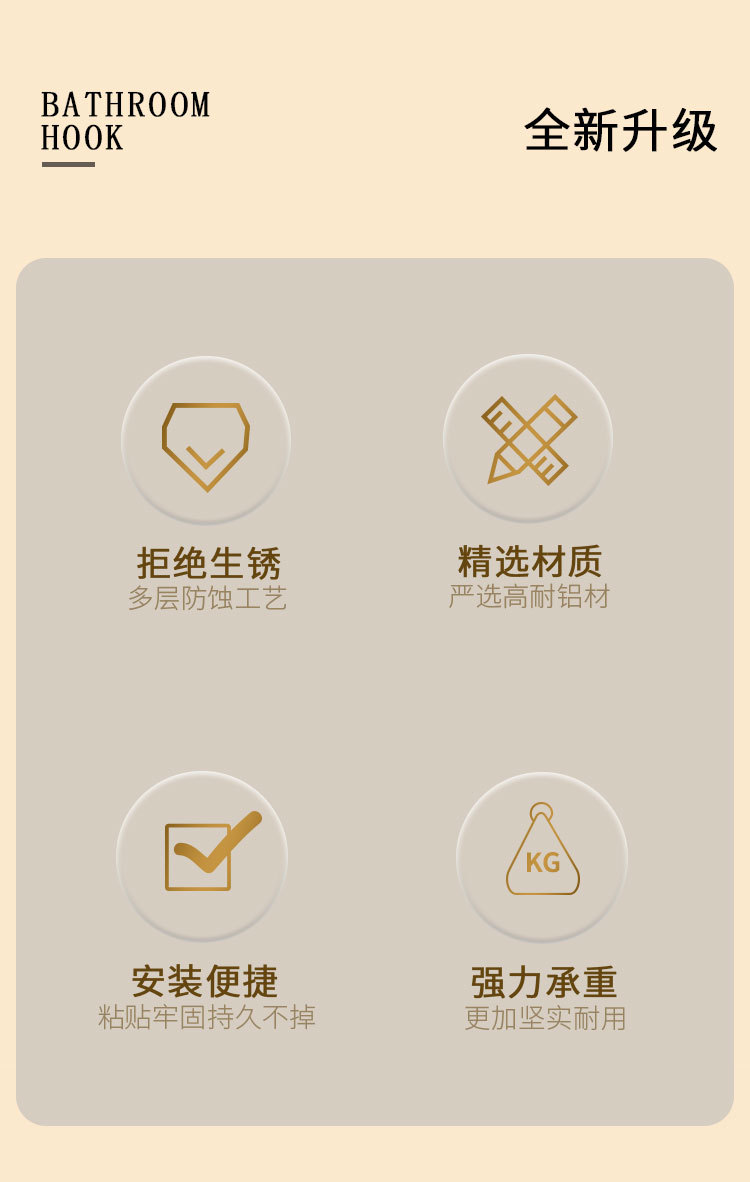 BATHROOM
HOOK

全新升级

拒绝生锈
多层防蚀工艺

精选材质
严选高耐铝材

安装便捷
粘贴牢固持久不掉

KG

强力承重
更加坚实耐用