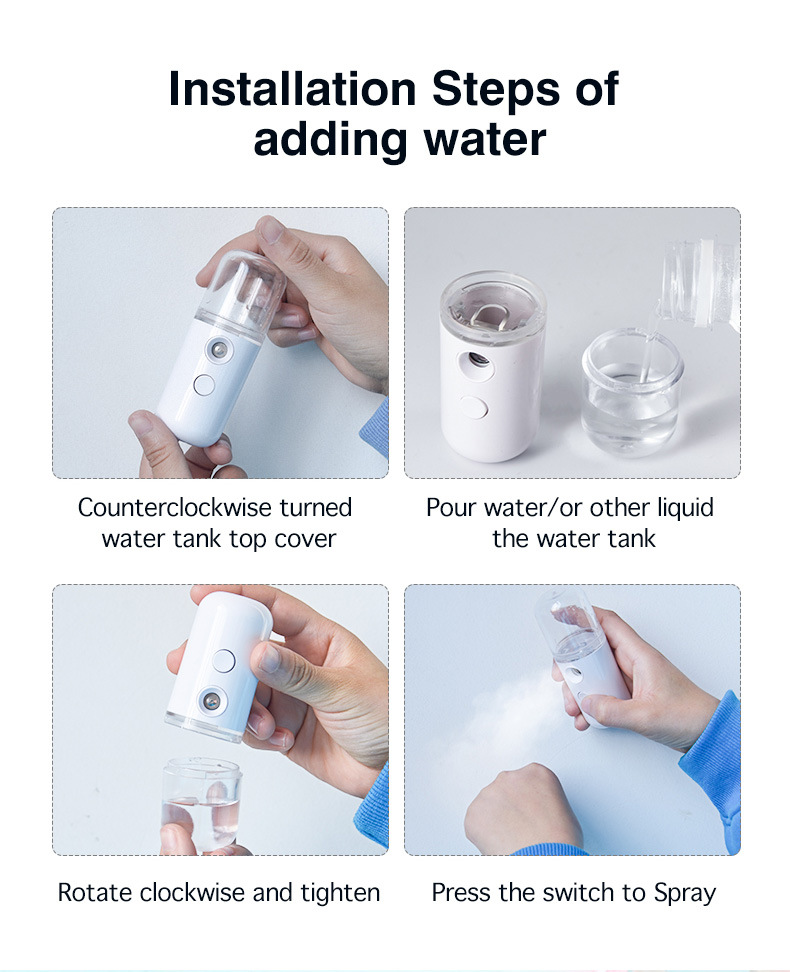 Installation Steps of adding water

Counterclockwise turned water tank top cover

Pour water/or other liquid the water tank

Rotate clockwise and tighten

Press the switch to Spray