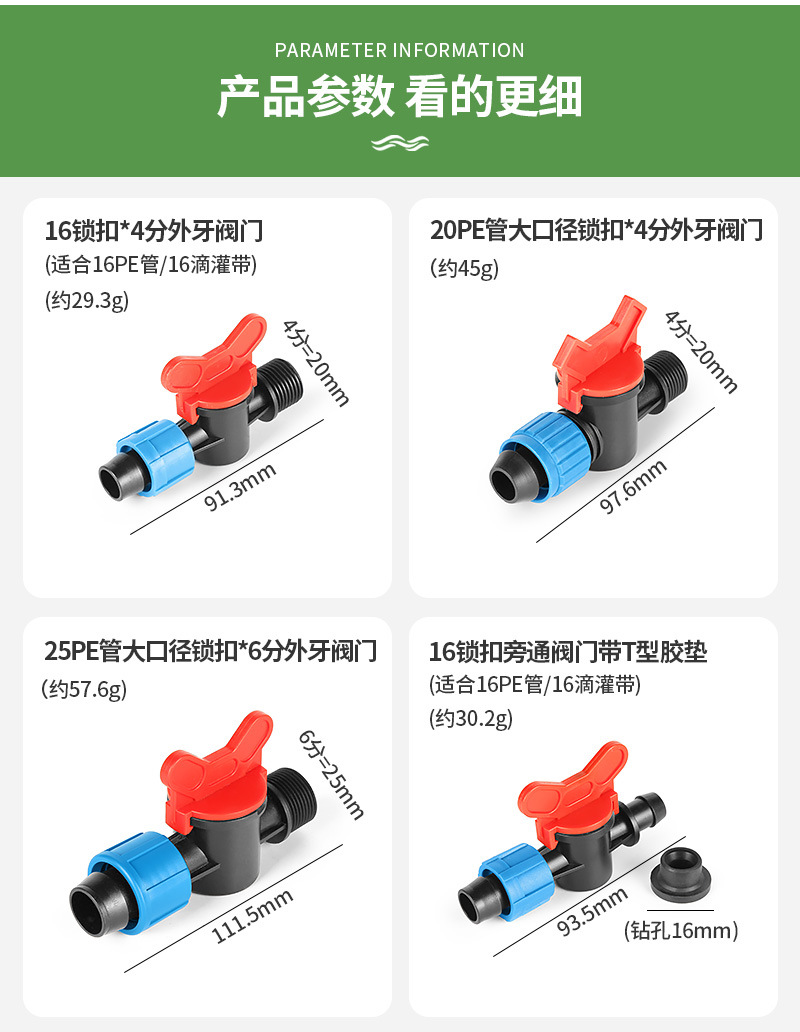 PARAMETER INFORMATION

产品参数 看的更细

16锁扣*4分外牙阀门
(适合16PE管/16滴灌带)
(约29.3g)

4分=20mm

91.3mm

20PE管大口径锁扣*4分外牙阀门
(约45g)

4分=20mm

97.6mm

25PE管大口径锁扣*6分外牙阀门
(约57.6g)

6分=25mm

111.5mm

16锁扣旁通阀门带T型胶垫
(适合16PE管/16滴灌带)
(约30.2g)

93.5mm

(钻孔16mm)