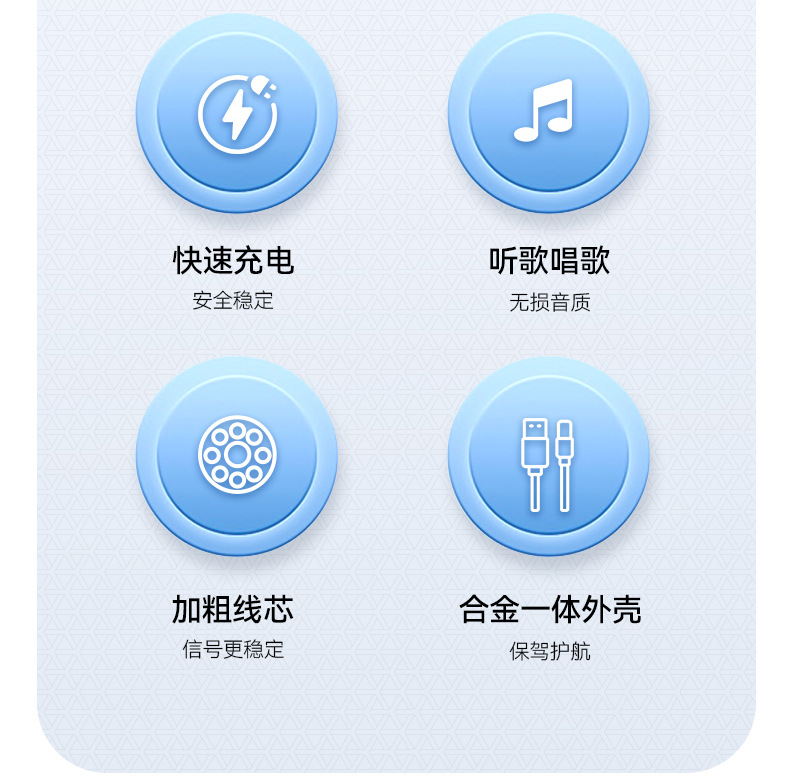 快速充电
安全稳定

听歌唱歌
无损音质

加粗线芯
信号更稳定

合金一体外壳
保驾护航