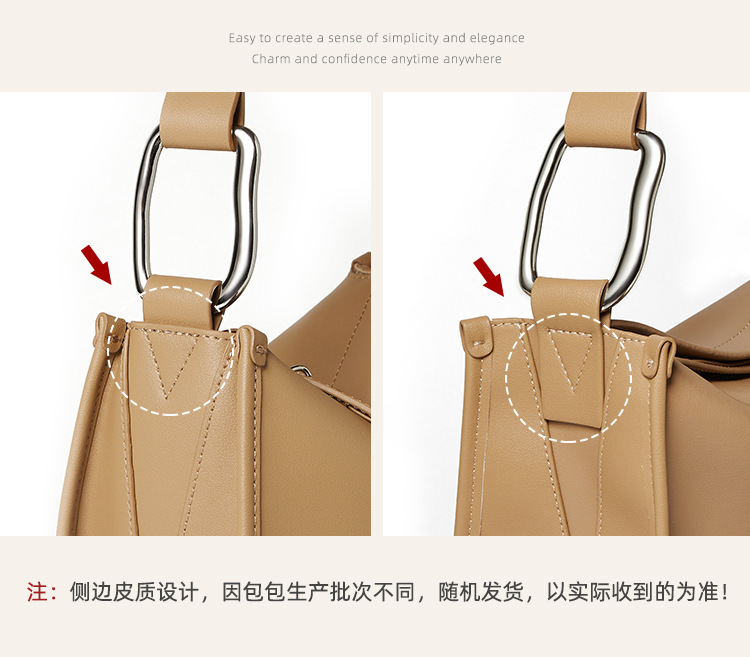 Easy to create a sense of simplicity and elegance
Charm and confidence anytime anywhere

注：侧边皮质设计，因包包生产批次不同，随机发货，以实际收到的为准！