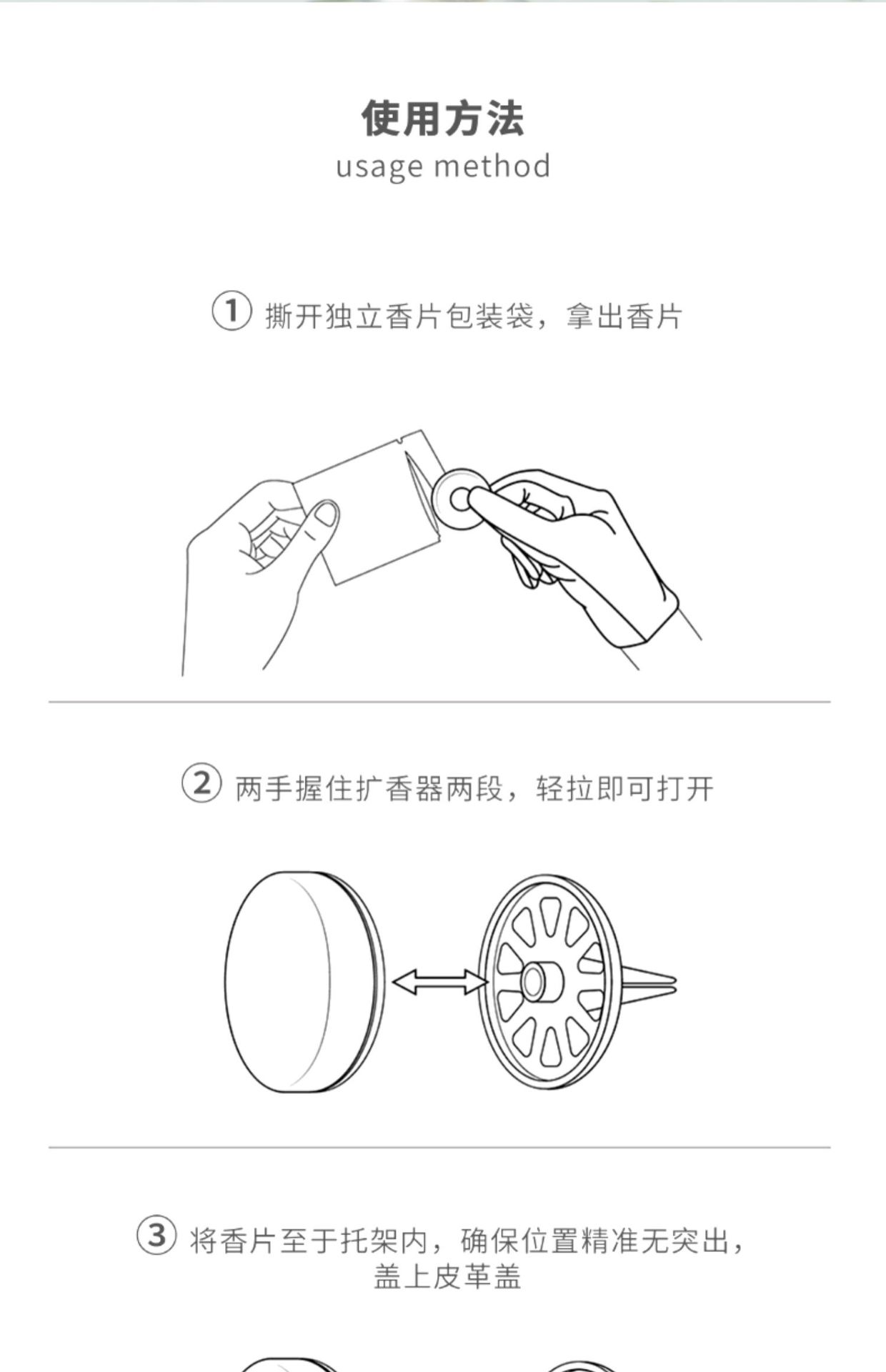 使用方法
usage method

① 撕开独立香片包装袋，拿出香片

② 两手握住扩香器两段，轻拉即可打开

③ 将香片至于托架内，确保位置精准无突出，盖上皮革盖