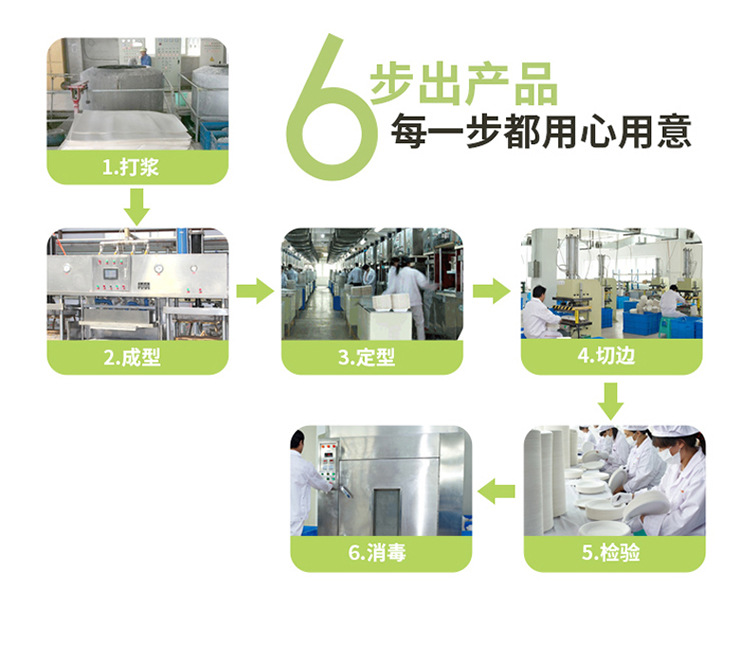 6步出产品
每一步都用心用意

1.打浆

2.成型

3.定型

4.切边

5.检验

6.消毒