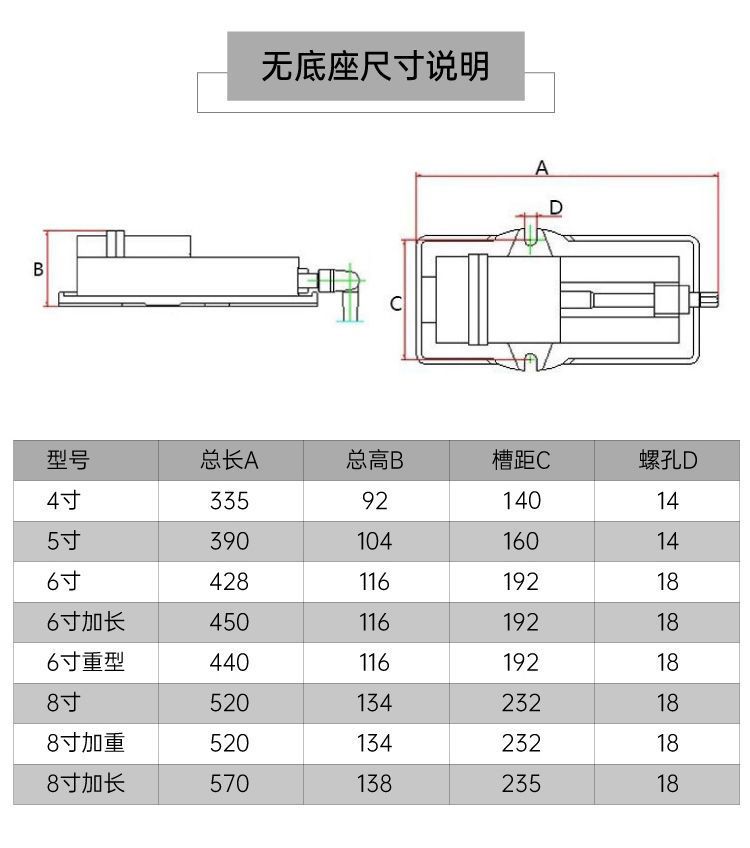 无底座尺寸说明

B

A

D

C

| 型号 | 总长A | 总高B | 槽距C | 螺孔D |
|---|---|---|---|---|
| 4寸 | 335 | 92 | 140 | 14 |
| 5寸 | 390 | 104 | 160 | 14 |
| 6寸 | 428 | 116 | 192 | 18 |
| 6寸加长 | 450 | 116 | 192 | 18 |
| 6寸重型 | 440 | 116 | 192 | 18 |
| 8寸 | 520 | 134 | 232 | 18 |
| 8寸加重 | 520 | 134 | 232 | 18 |
| 8寸加长 | 570 | 138 | 235 | 18 |