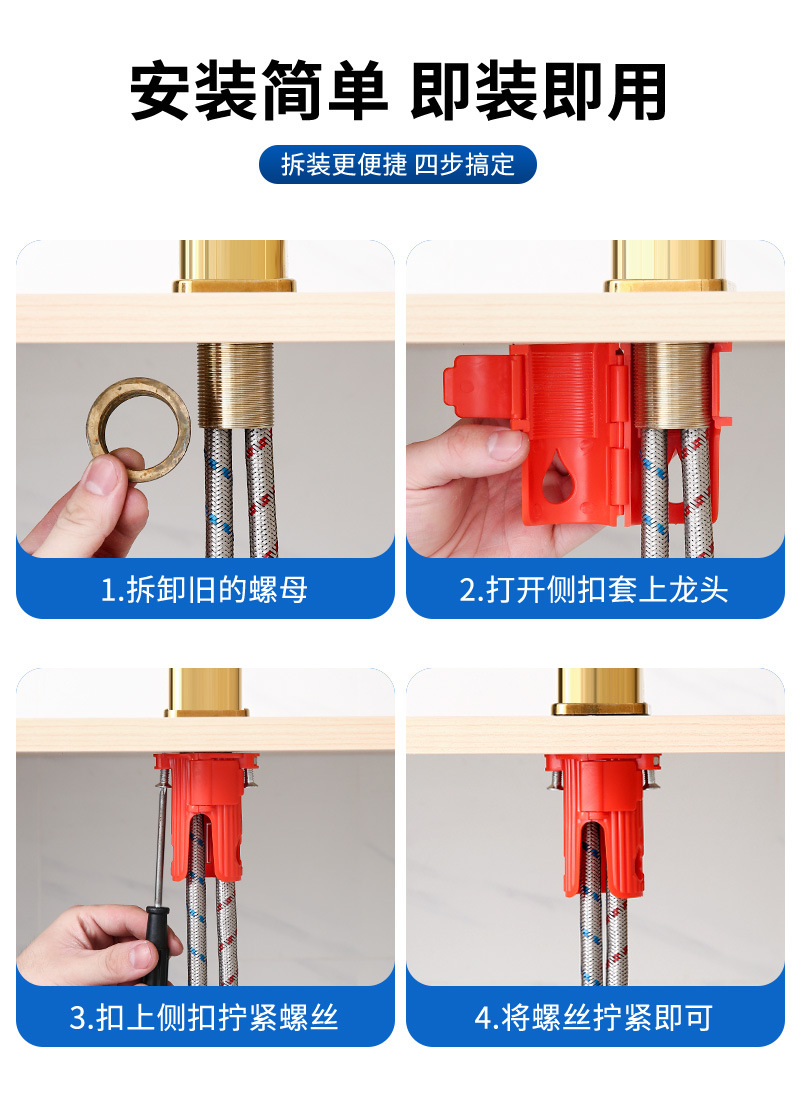 安装简单 即装即用

拆装更便捷 四步搞定

1.拆卸旧的螺母

2.打开侧扣套上龙头

3.扣上侧扣拧紧螺丝

4.将螺丝拧紧即可