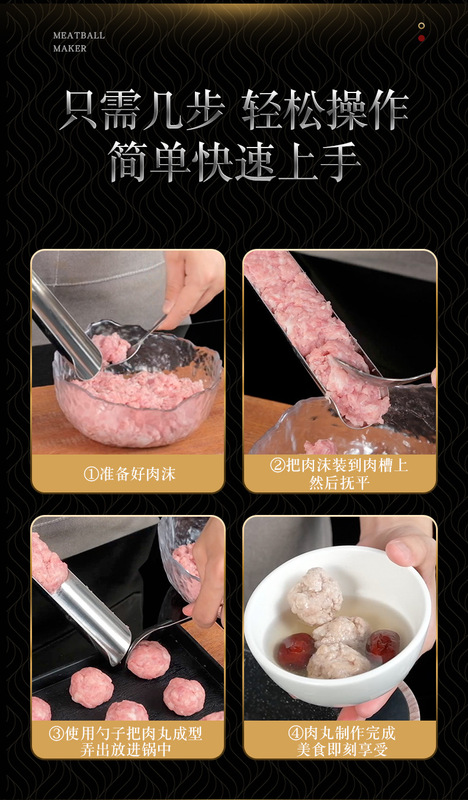 MEATBALL
MAKER

只需几步 轻松操作
简单快速上手

①准备好肉沫

②把肉沫装到肉槽上
然后抚平

③使用勺子把肉丸成型
弄出放进锅中

④肉丸制作完成
美食即刻享受