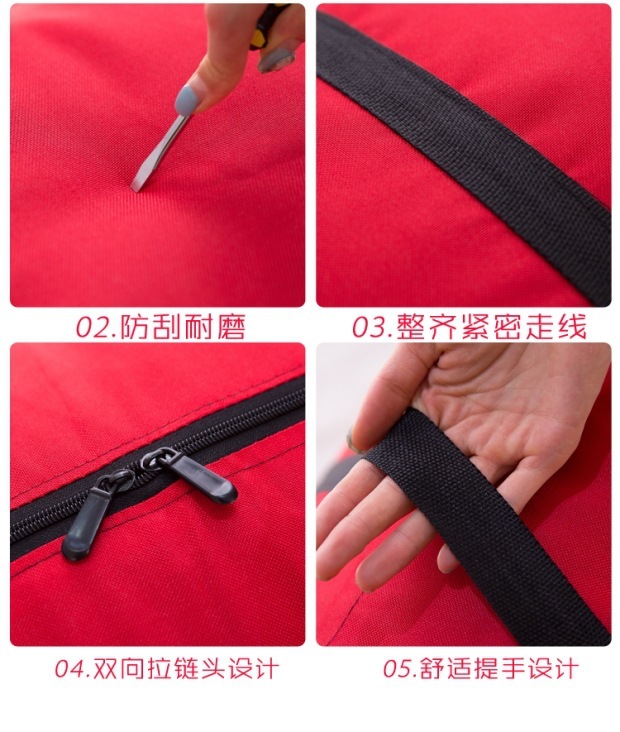 02.防刮耐磨

03.整齐紧密走线

04.双向拉链头设计

05.舒适提手设计