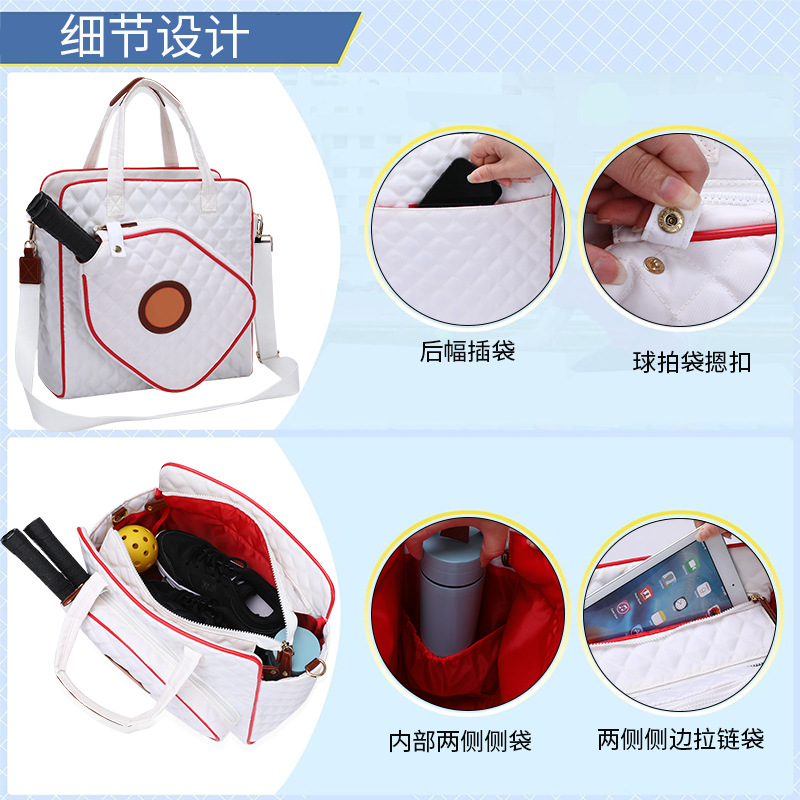 细节设计

后幅插袋

球拍袋摁扣

内部两侧侧袋

两侧侧边拉链袋