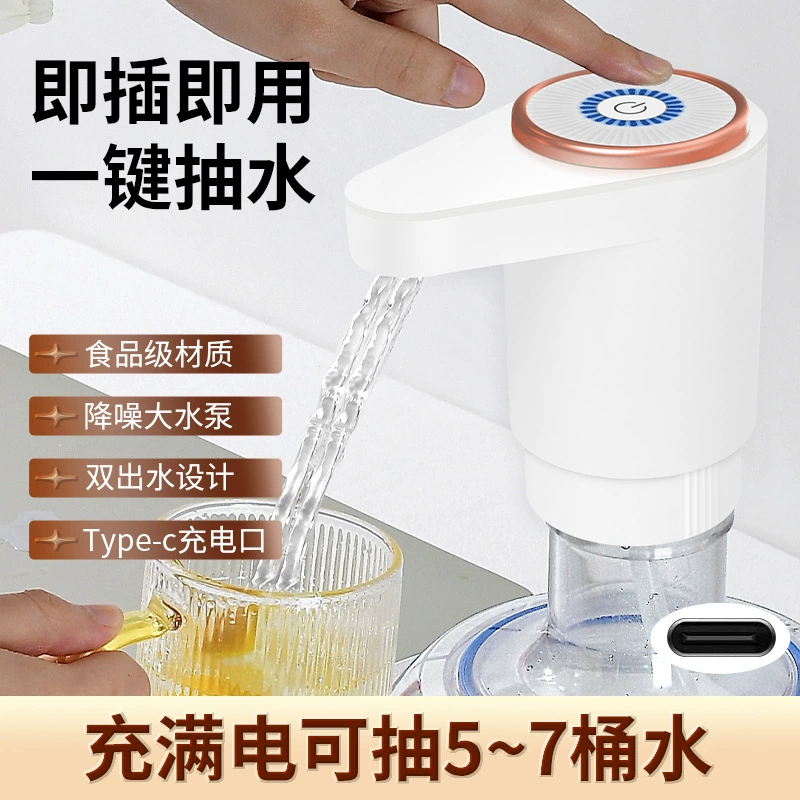 即插即用
一键抽水

食品级材质
降噪大水泵
双出水设计
Type-c充电口

充满电可抽5~7桶水