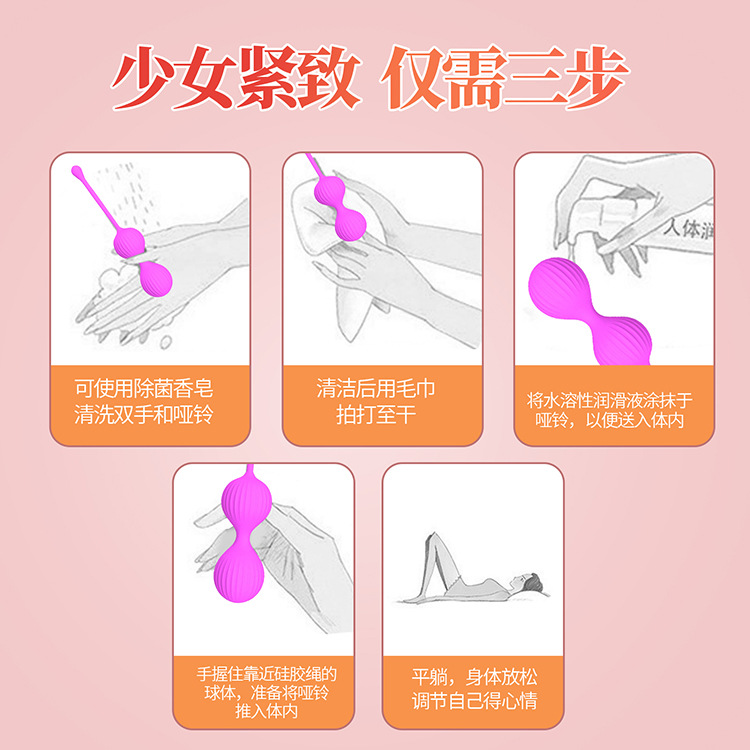 少女紧致 仅需三步

可使用除菌香皂
清洗双手和哑铃

清洁后用毛巾
拍打至干

人体润

将水溶性润滑液涂抹于
哑铃，以便送入体内

手握住靠近硅胶绳的
球体，准备将哑铃
推入体内

平躺，身体放松
调节自己得心情