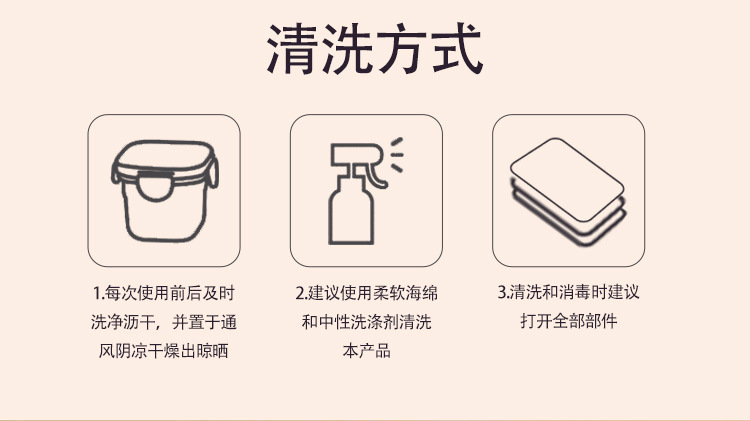 清洗方式

1.每次使用前后及时洗净沥干，并置于通风阴凉干燥出晾晒

2.建议使用柔软海绵和中性洗涤剂清洗本产品

3.清洗和消毒时建议打开全部部件