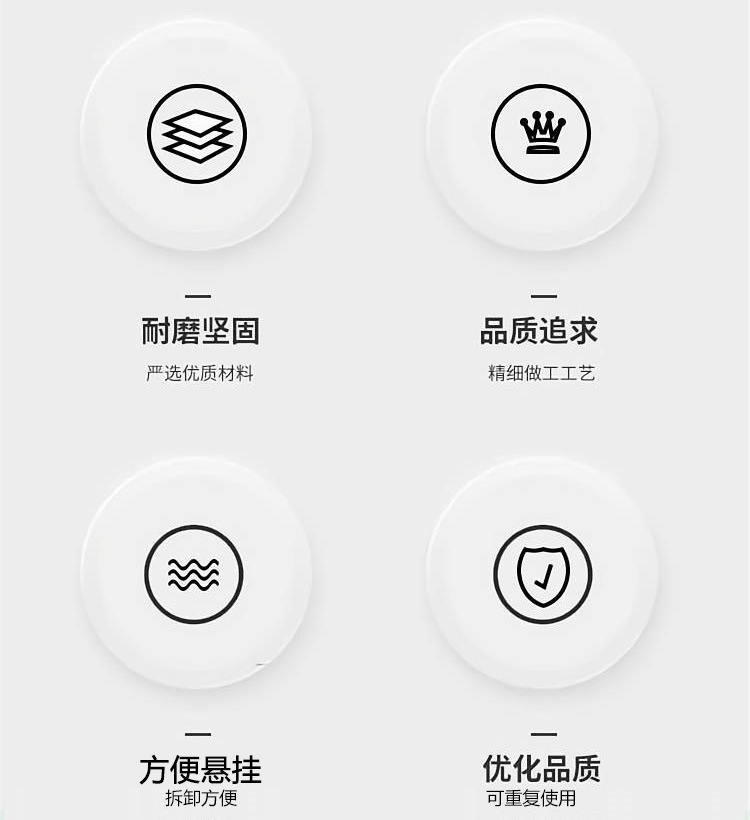 耐磨坚固

严选优质材料

品质追求

精细做工工艺

方便悬挂

拆卸方便

优化品质

可重复使用