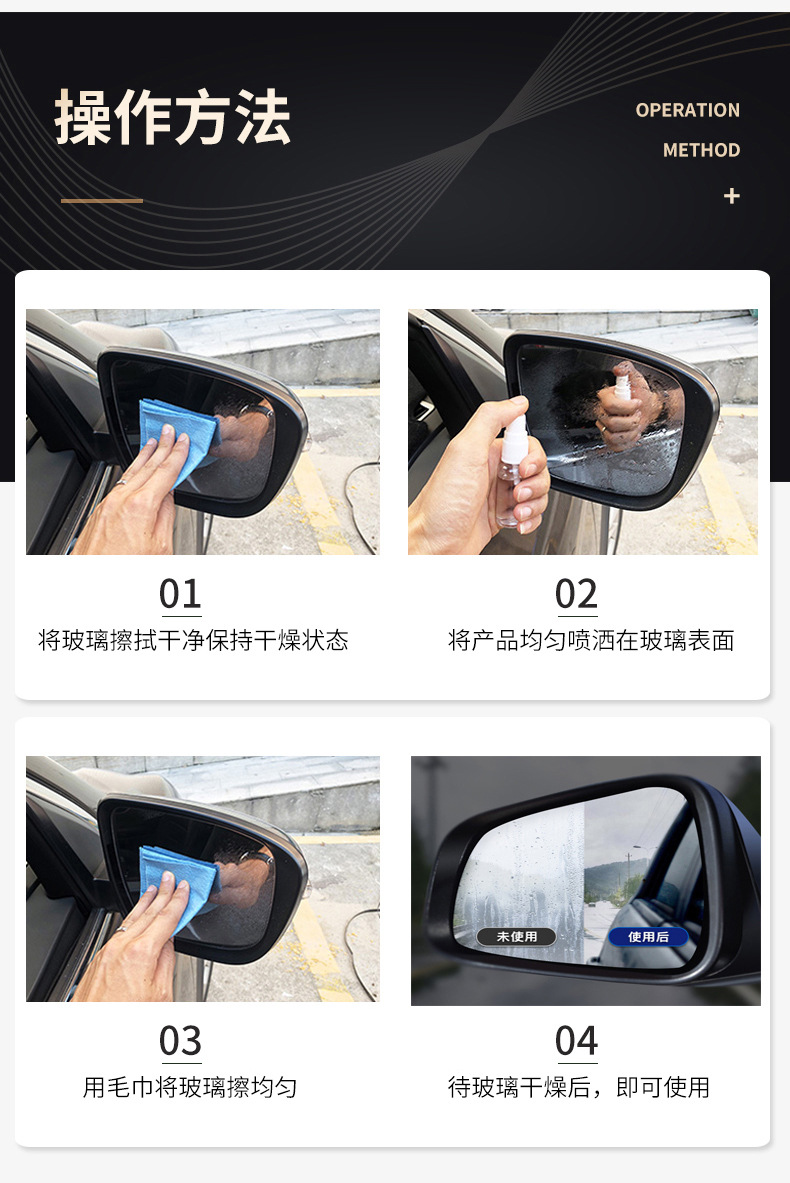 操作方法

OPERATION METHOD

+

01

将玻璃擦拭干净保持干燥状态

02

将产品均匀喷洒在玻璃表面

03

用毛巾将玻璃擦均匀

未使用

使用后

04

待玻璃干燥后，即可使用