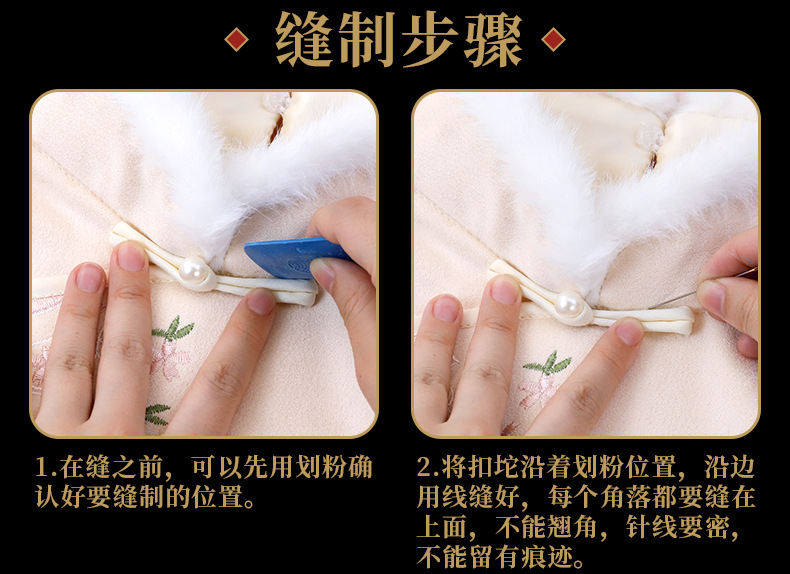 缝制步骤

1.在缝之前，可以先用划粉确认好要缝制的位置。

2.将扣坨沿着划粉位置，沿边用线缝好，每个角落都要缝在上面，不能翘角，针线要密，不能留有痕迹。