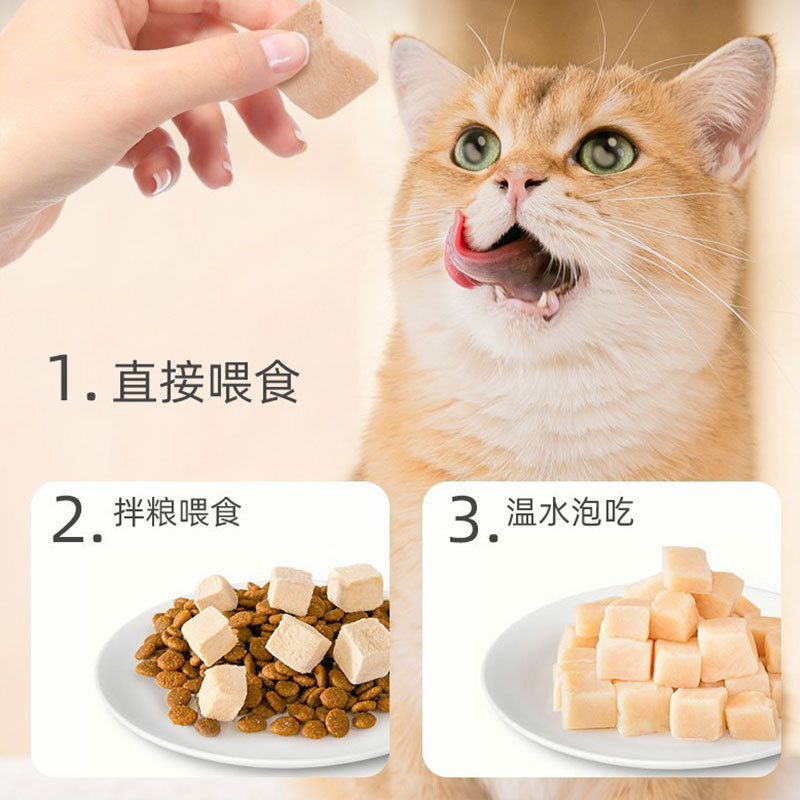 1. 直接喂食

2. 拌粮喂食

3. 温水泡吃