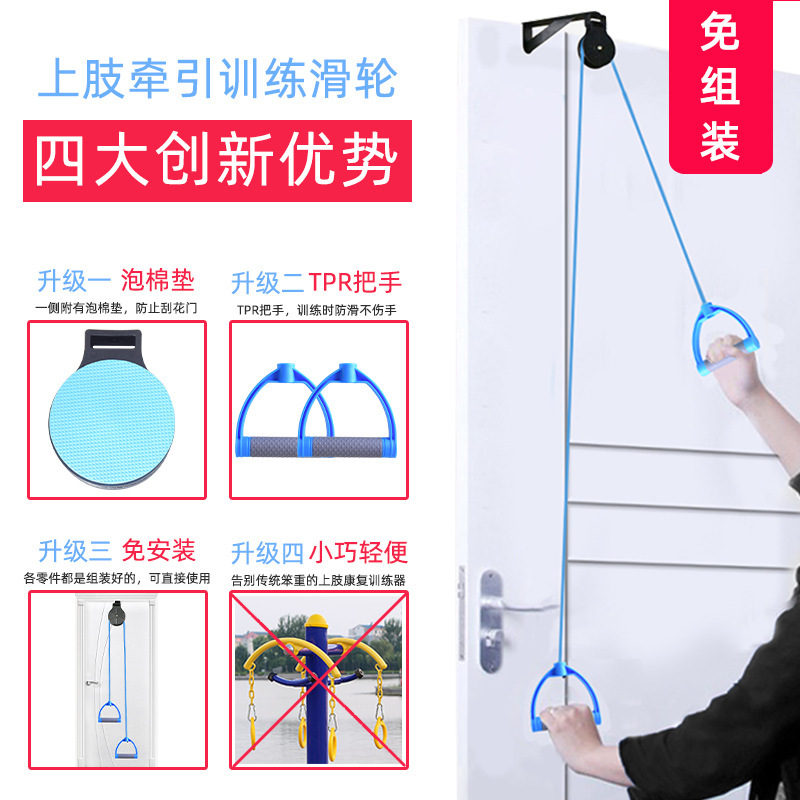 上肢牵引训练滑轮

四大创新优势

免组装

升级一 泡棉垫
一侧附有泡棉垫，防止刮花门

升级二 TPR把手
TPR把手，训练时防滑不伤手

升级三 免安装
各零件都是组装好的，可直接使用

升级四 小巧轻便
告别传统笨重的上肢康复训练器