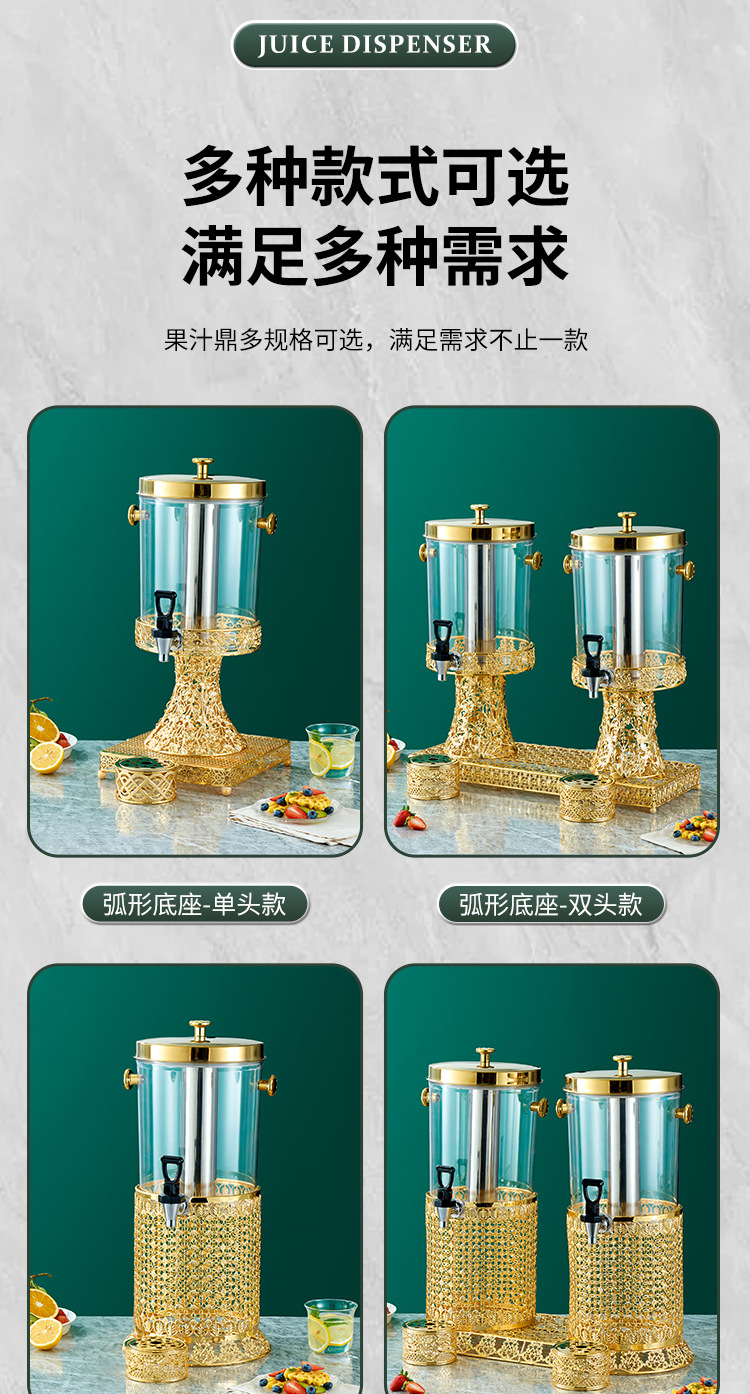 JUICE DISPENSER

多种款式可选
满足多种需求

果汁鼎多规格可选，满足需求不止一款

弧形底座-单头款

弧形底座-双头款