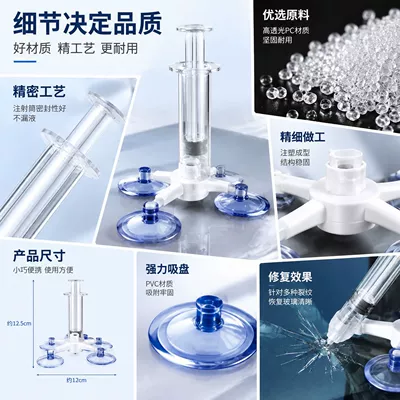 细节决定品质
好材质 精工艺 更耐用

优选原料
高透光PC材质
坚固耐用

精密工艺
注射筒密封性好
不漏液

精细做工
注塑成型
结构稳固

产品尺寸
小巧便携 使用方便

约12.5cm

约12cm

强力吸盘
PVC材质
吸附牢固

修复效果
针对多种裂纹
恢复玻璃清晰