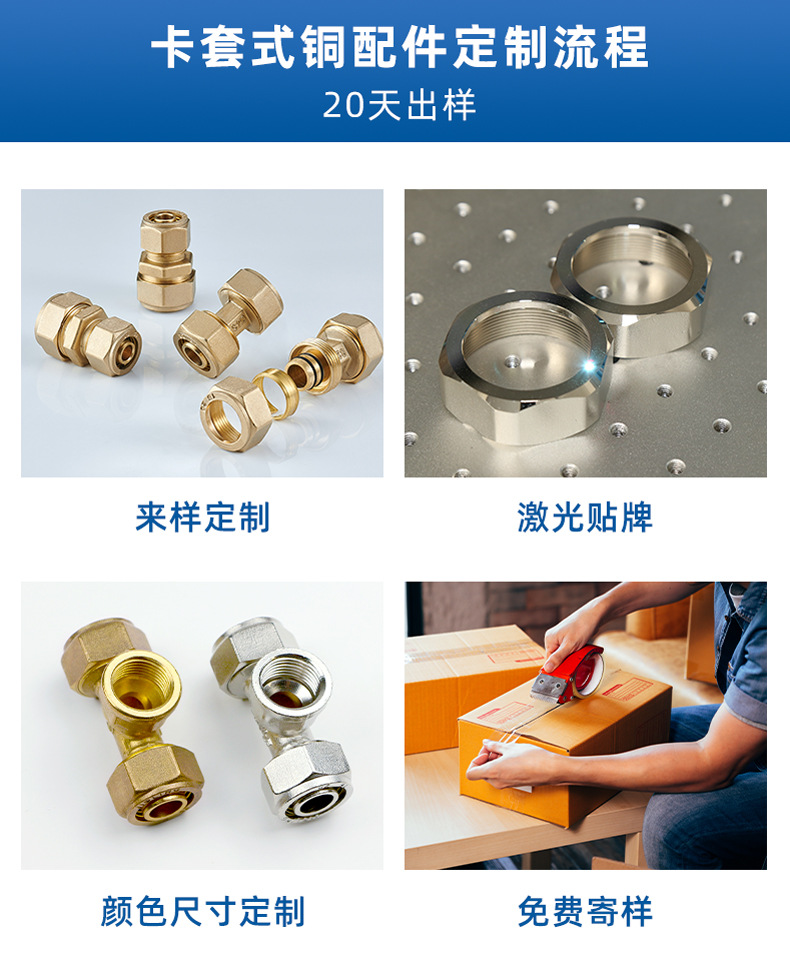 卡套式铜配件定制流程
20天出样

来样定制

激光贴牌

颜色尺寸定制

免费寄样