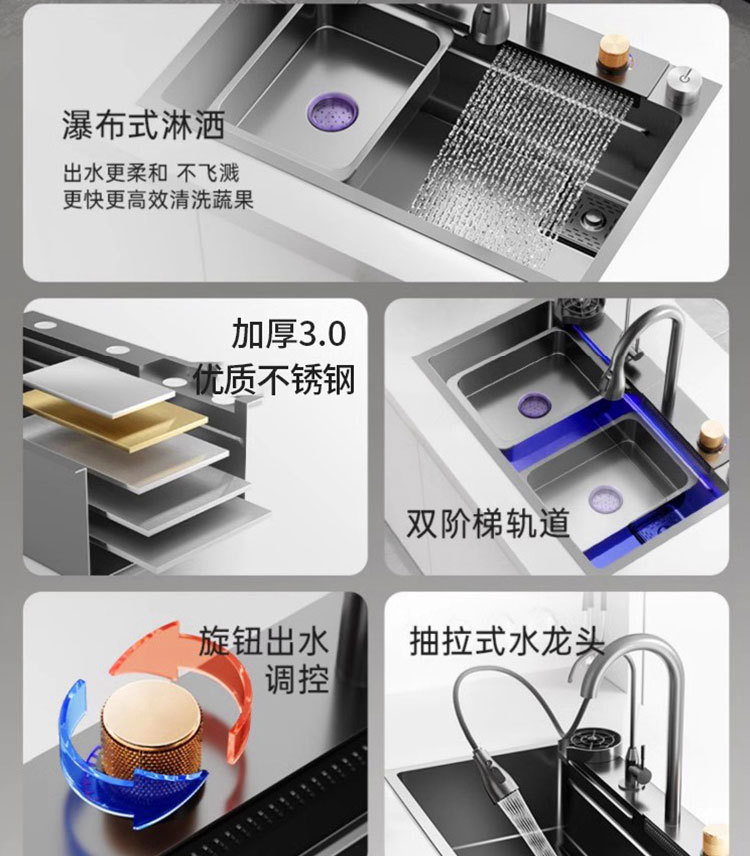 瀑布式淋洒

出水更柔和 不飞溅
更快更高效清洗蔬果

加厚3.0
优质不锈钢

双阶梯轨道

旋钮出水
调控

抽拉式水龙头