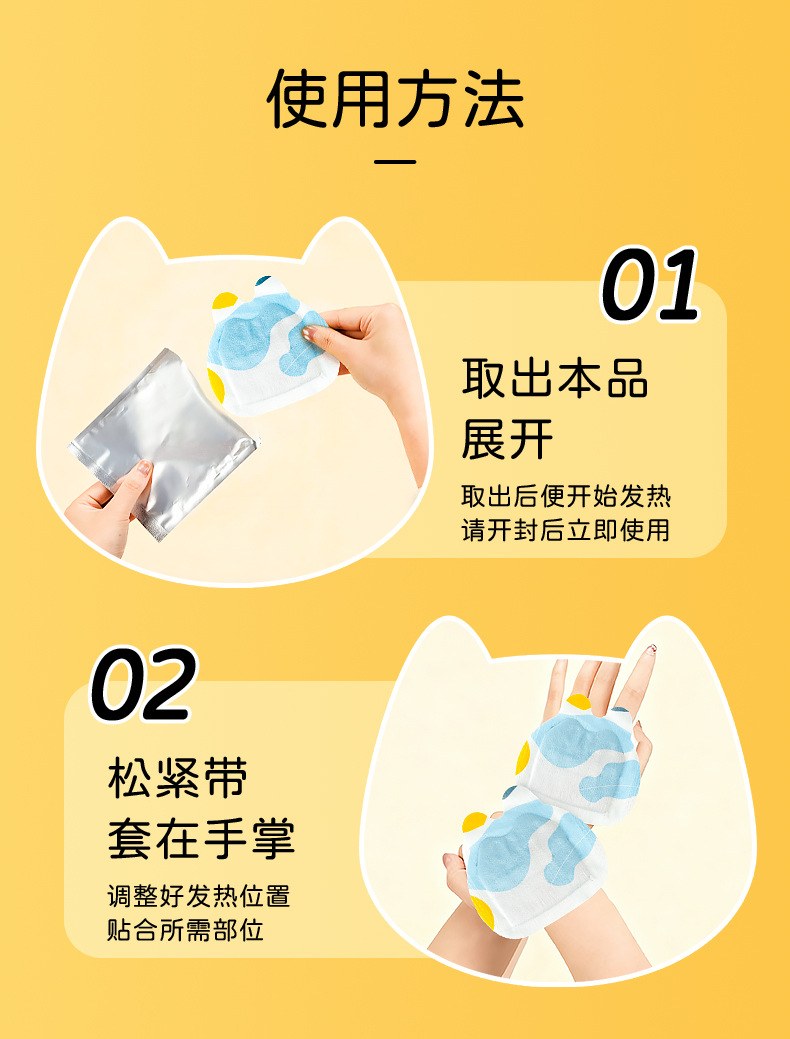 使用方法

01

取出本品
展开

取出后便开始发热
请开封后立即使用

02

松紧带
套在手掌

调整好发热位置
贴合所需部位