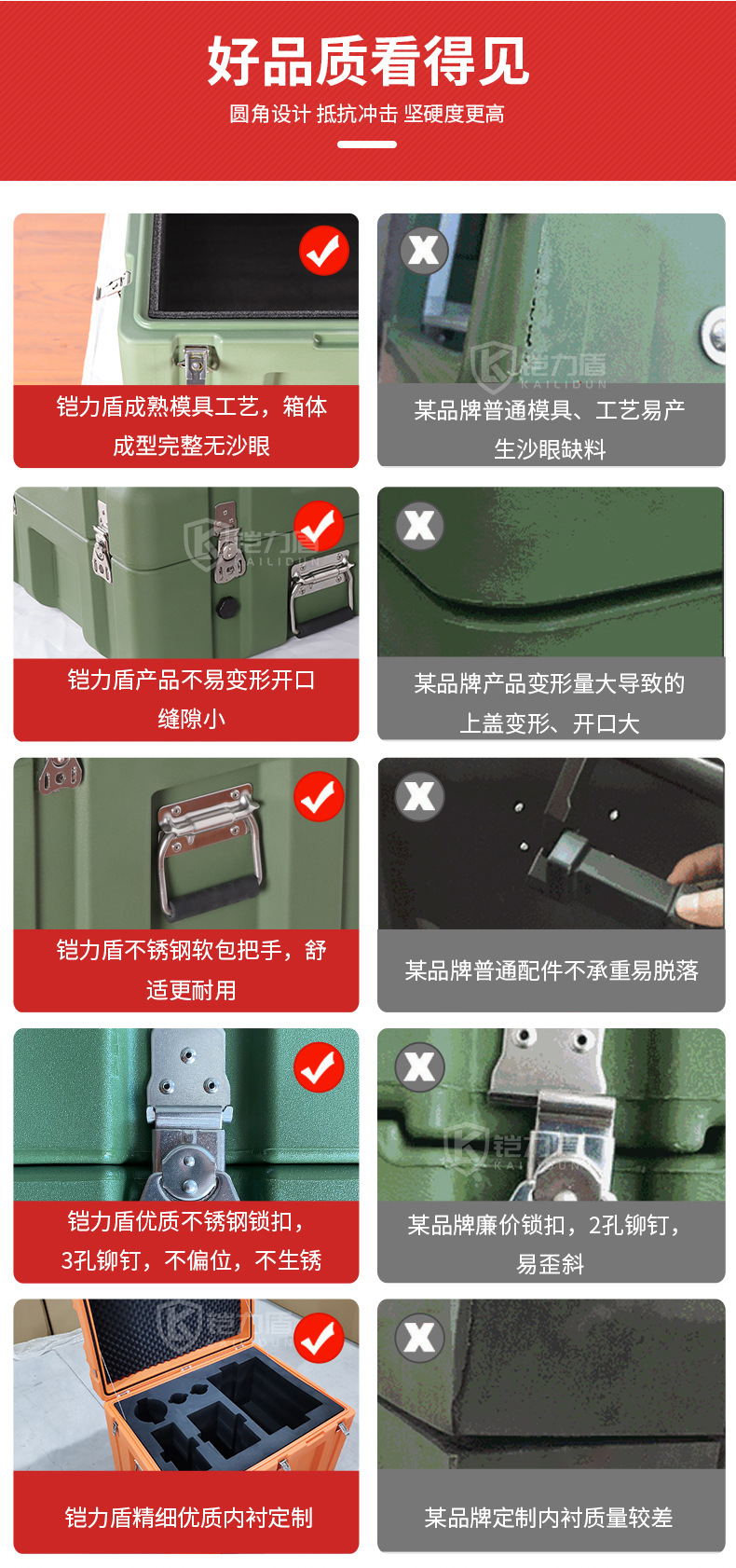 好品质看得见
圆角设计 抵抗冲击 坚硬度更高

铠力盾成熟模具工艺，箱体成型完整无沙眼

铠力盾
KAILIDUN
某品牌普通模具、工艺易产生沙眼缺料

铠力盾
KAILIDUN
铠力盾产品不易变形开口缝隙小

某品牌产品变形量大导致的上盖变形、开口大

铠力盾不锈钢软包把手，舒适更耐用

某品牌普通配件不承重易脱落

铠力盾优质不锈钢锁扣，3孔铆钉，不偏位，不生锈

铠力盾
KAILIDUN
某品牌廉价锁扣，2孔铆钉，易歪斜

铠力盾
铠力盾精细优质内衬定制

某品牌定制内衬质量较差