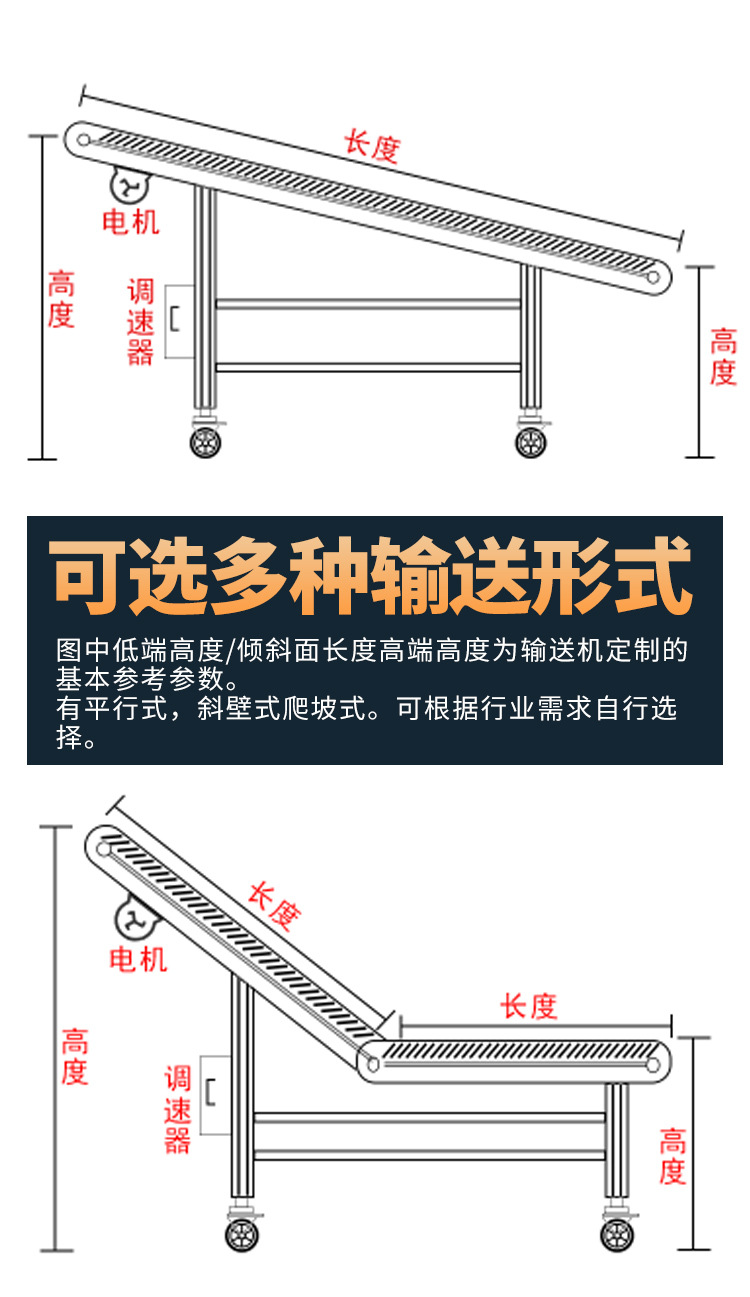 长度

电机

高度

调速器

高度

可选多种输送形式

图中低端高度/倾斜面长度高端高度为输送机定制的基本参考参数。
有平行式，斜壁式爬坡式。可根据行业需求自行选择。

长度

电机

长度

高度

调速器

高度