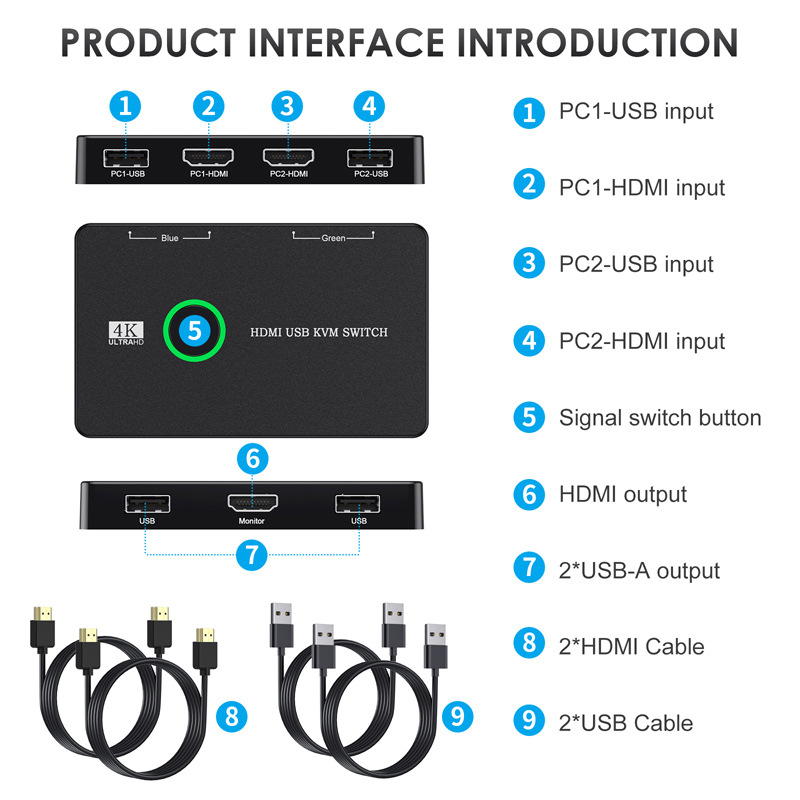 PRODUCT INTERFACE INTRODUCTION

1 2 3 4

PC1-USB PC1-HDMI PC2-HDMI PC2-USB

Blue Green

4K ULTRAHD

5

HDMI USB KVM SWITCH

6

USB Monitor USB

7

8

9

1 PC1-USB input

2 PC1-HDMI input

3 PC2-USB input

4 PC2-HDMI input

5 Signal switch button

6 HDMI output

7 2*USB-A output

8 2*HDMI Cable

9 2*USB Cable