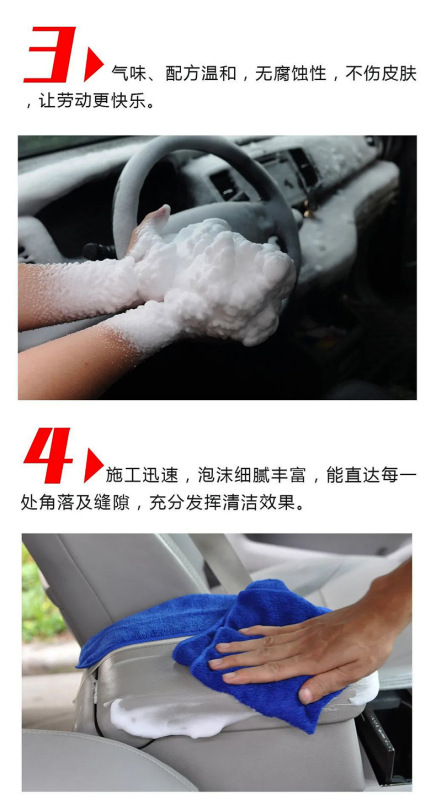 3 气味、配方温和，无腐蚀性，不伤皮肤，让劳动更快乐。

4 施工迅速，泡沫细腻丰富，能直达每一处角落及缝隙，充分发挥清洁效果。