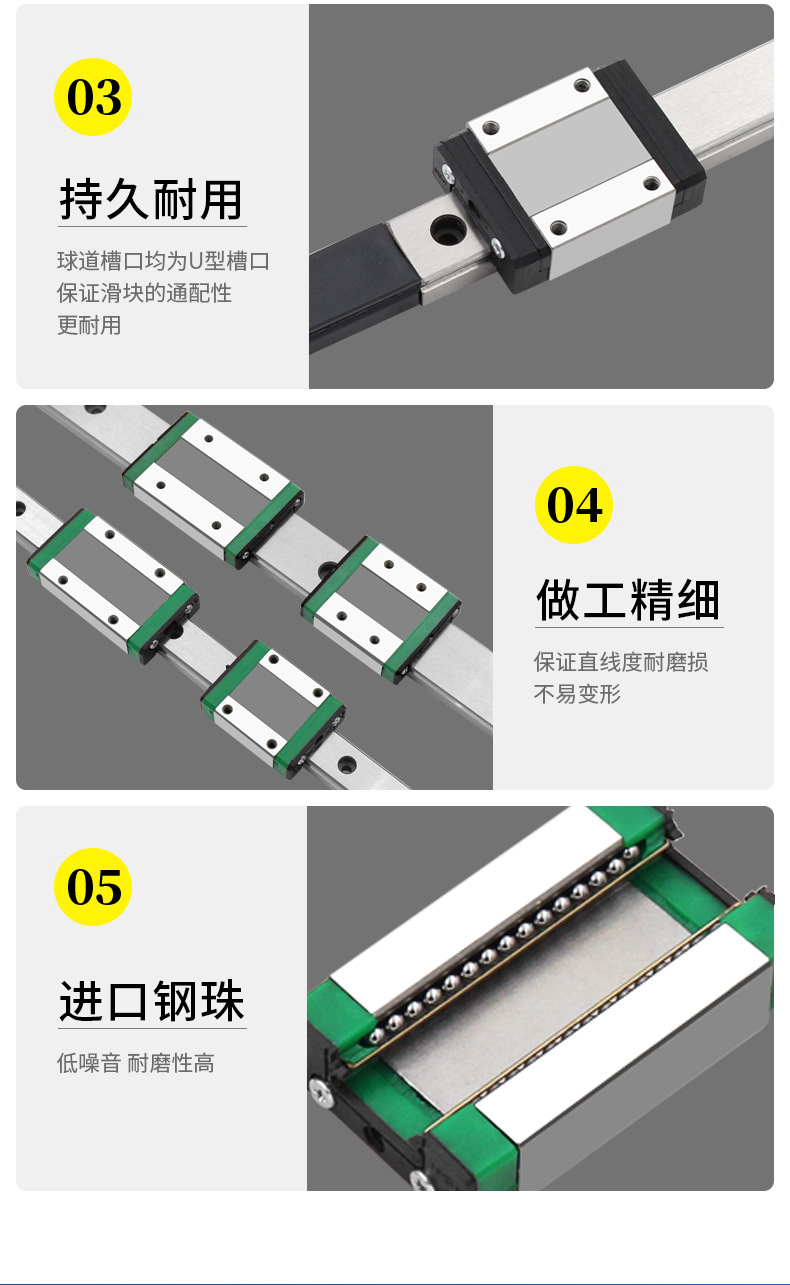 03

持久耐用

球道槽口均为U型槽口
保证滑块的通配性
更耐用

04

做工精细

保证直线度耐磨损
不易变形

05

进口钢珠

低噪音 耐磨性高