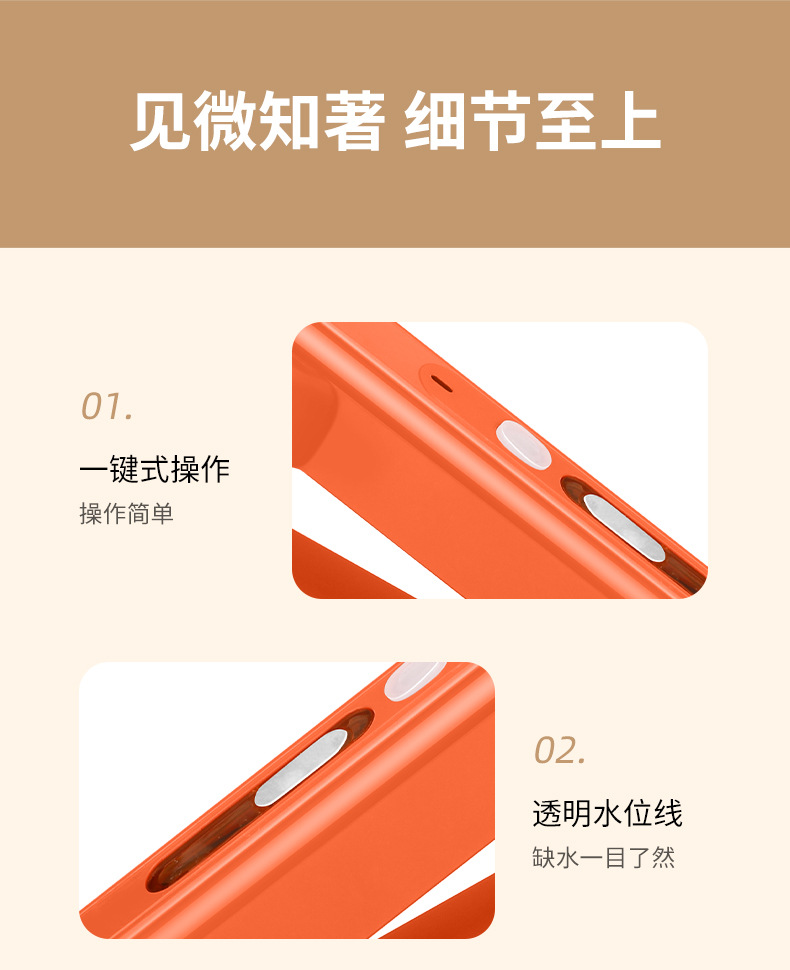 见微知著 细节至上

01.

一键式操作

操作简单

02.

透明水位线

缺水一目了然