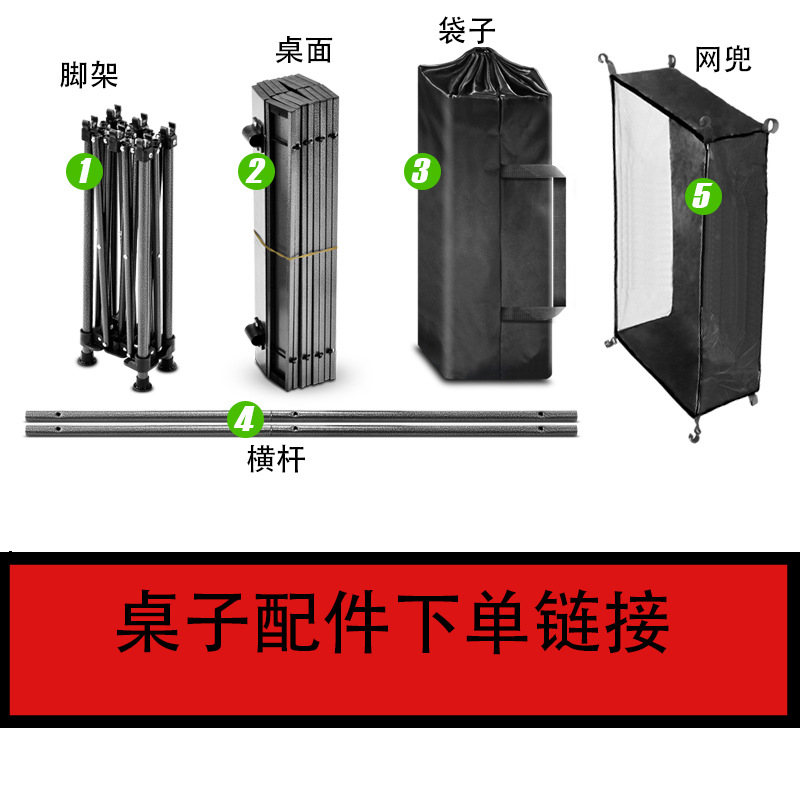 脚架
1

桌面
2

袋子
3

网兜
5

4
横杆

桌子配件下单链接