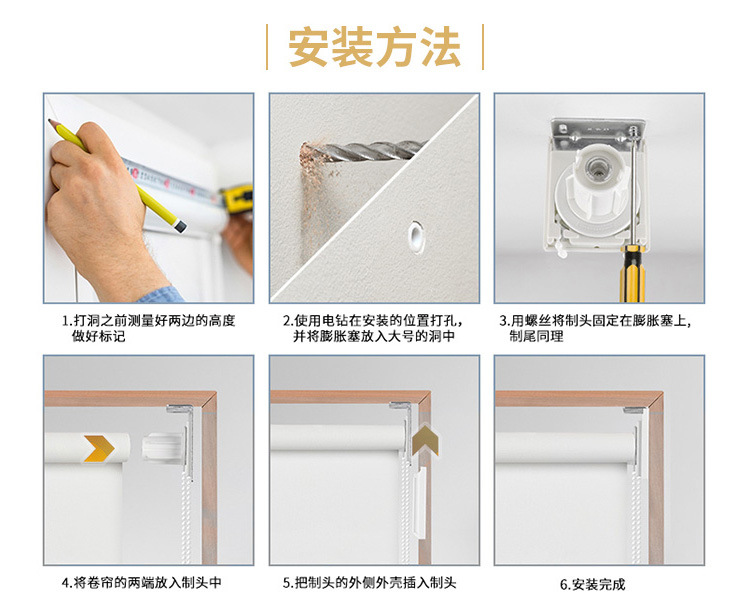 安装方法

1.打洞之前测量好两边的高度做好标记

2.使用电钻在安装的位置打孔，并将膨胀塞放入大号的洞中

3.用螺丝将制头固定在膨胀塞上，制尾同理

4.将卷帘的两端放入制头中

5.把制头的外侧外壳插入制头

6.安装完成