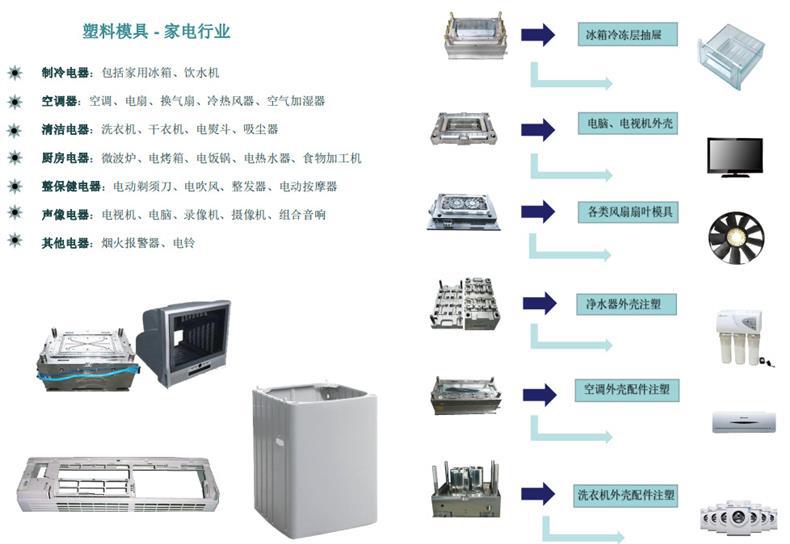 塑料模具 - 家电行业

制冷电器：包括家用冰箱、饮水机

空调器：空调、电扇、换气扇、冷热风器、空气加湿器

清洁电器：洗衣机、干衣机、电熨斗、吸尘器

厨房电器：微波炉、电烤箱、电饭锅、电热水器、食物加工机

整保健电器：电动剃须刀、电吹风、整发器、电动按摩器

声像电器：电视机、电脑、录像机、摄像机、组合音响

其他电器：烟火报警器、电铃

冰箱冷冻层抽屉

电脑、电视机外壳

各类风扇扇叶模具

净水器外壳注塑

空调外壳配件注塑

洗衣机外壳配件注塑